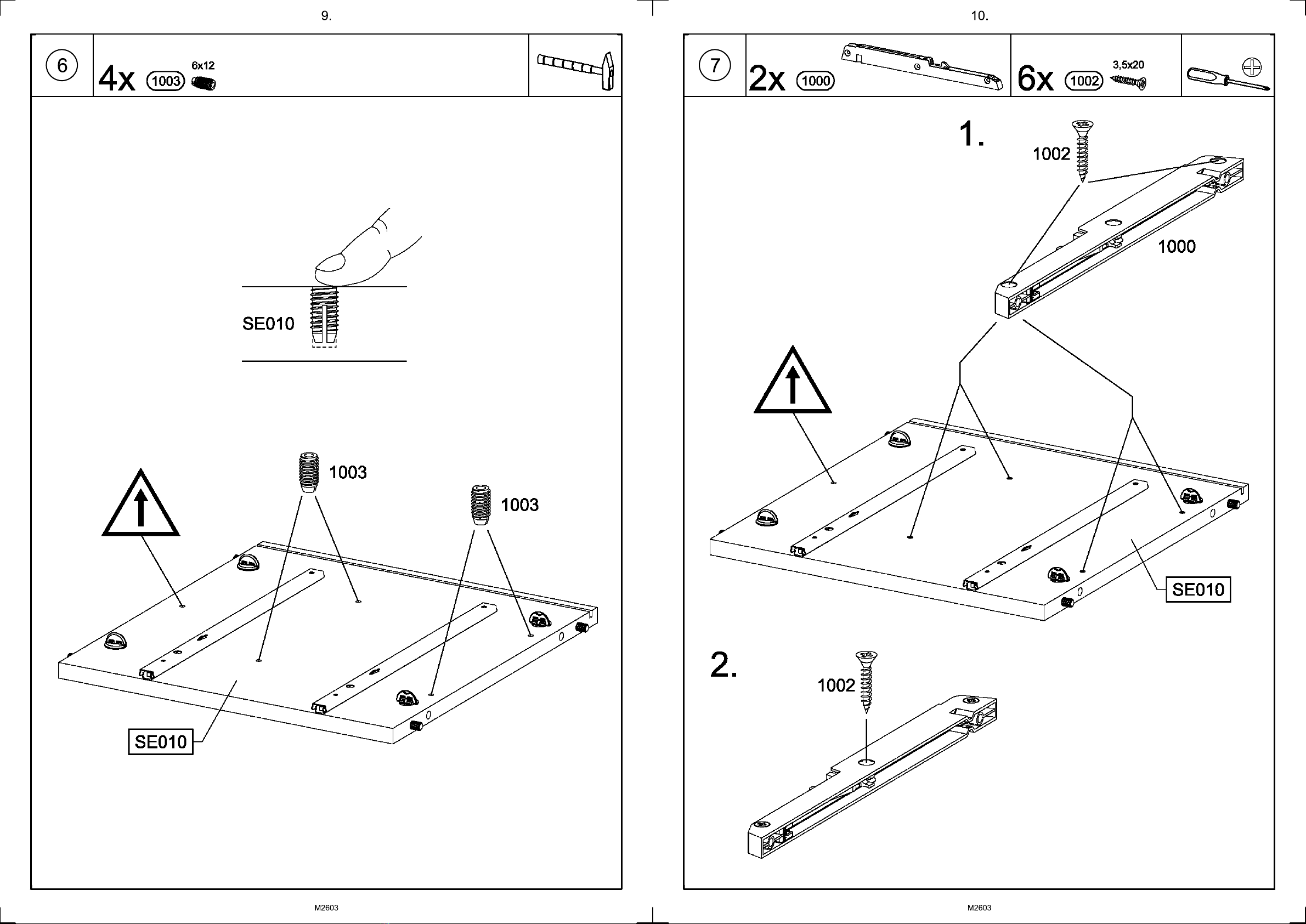 9.

6

4x 1003 6x12

SE010

1003

1003

SE010

M2603

10.

7

2x 1000

6x 1002 3,5x20

1.

1002

1000

SE010

2.

1002

M2603