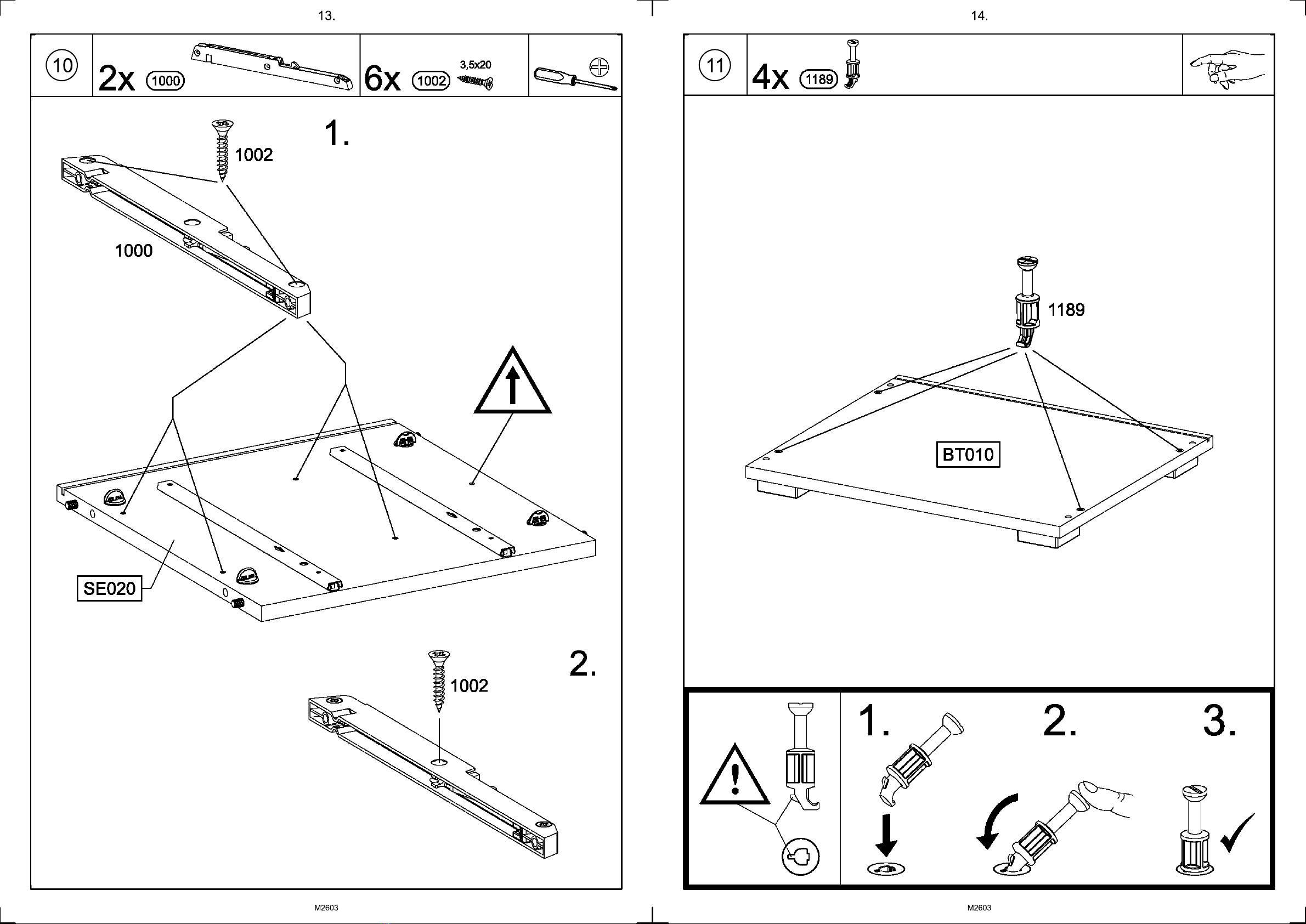 13.

10

2x 1000

6x 1002 3,5x20

1.

1002

1000

SE020

2.

1002

M2603

14.

11

4x 1189

1189

BT010

1.

2.

3.

M2603