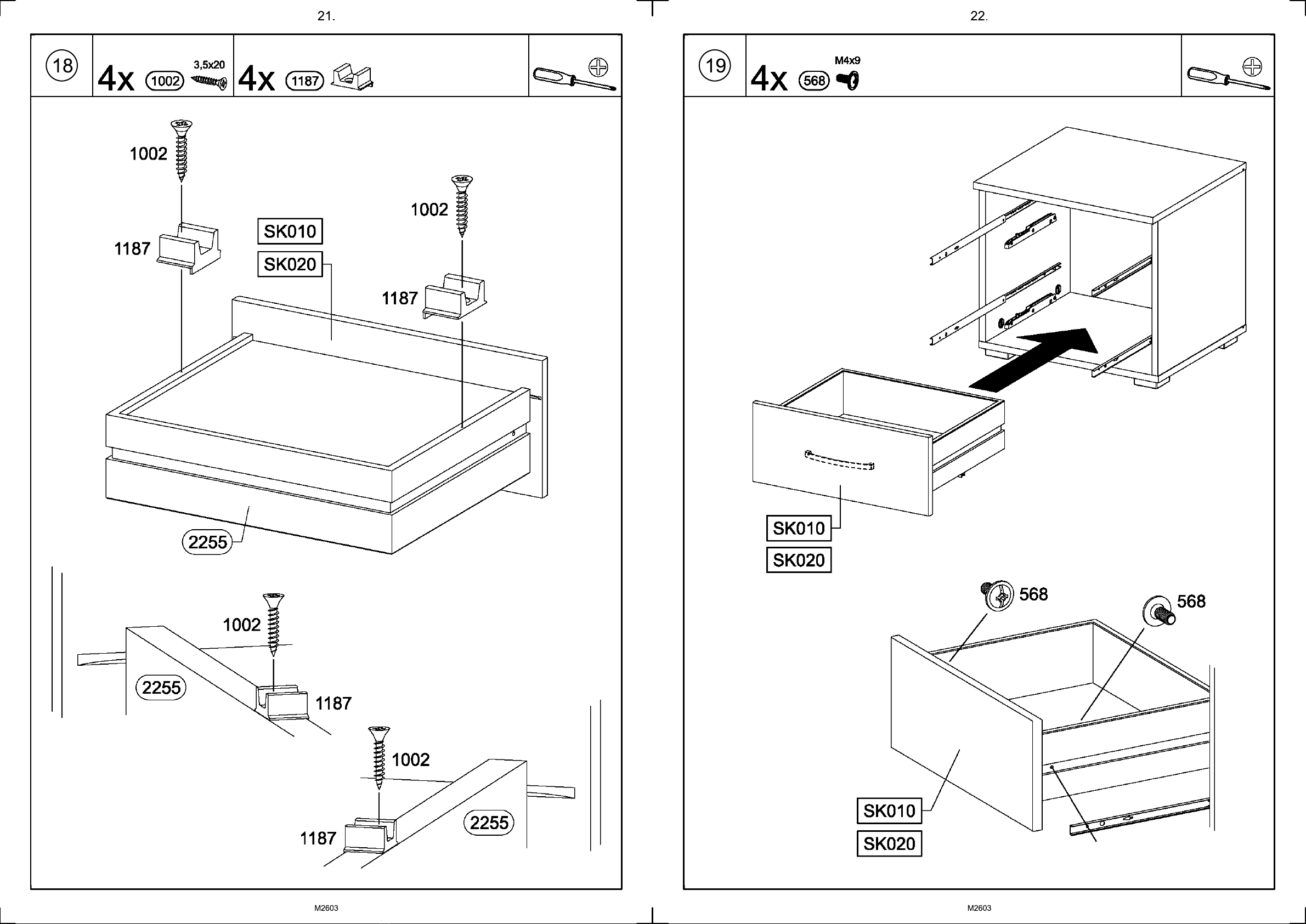 21.

18

4x 1002 3,5x20 4x 1187

1002

1187

SK010

SK020

1002

1187

2255

1002

2255

1187

1002

1187

2255

M2603

22.

19

4x 568 M4x9

SK010

SK020

568

568

SK010

SK020

M2603