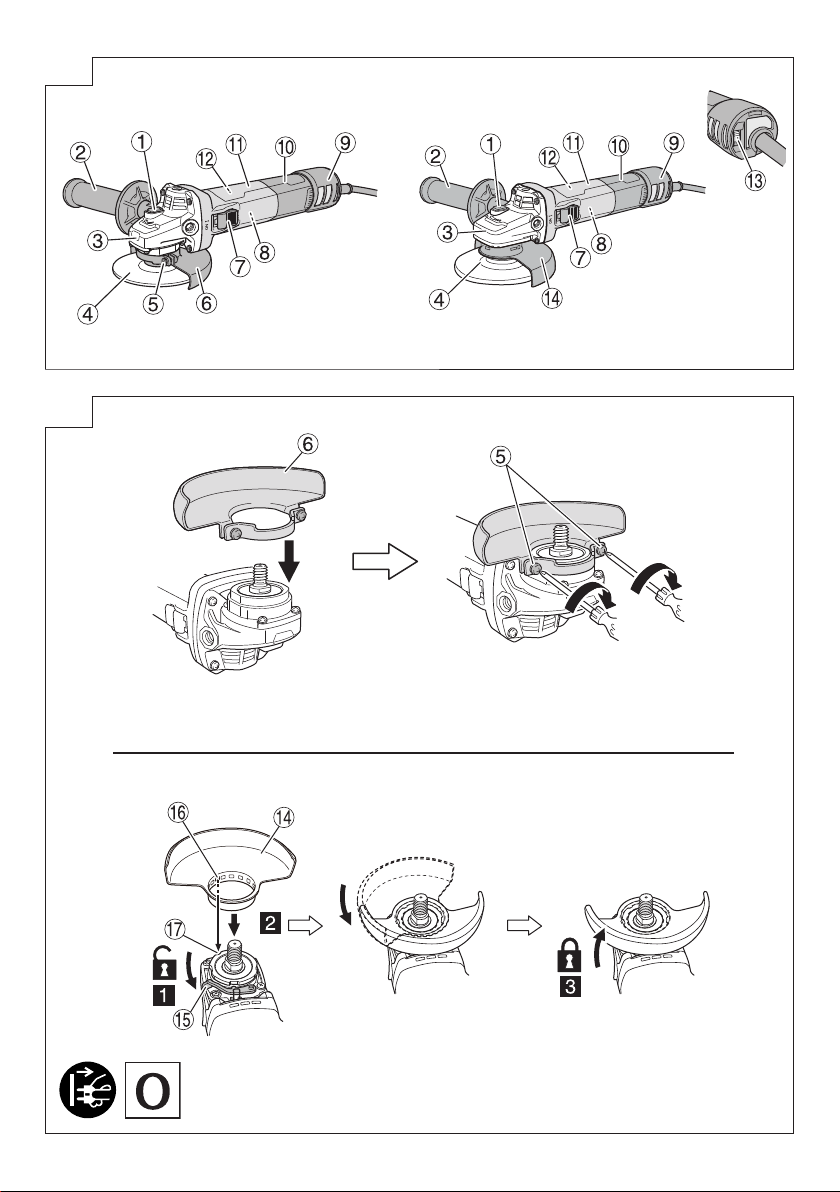 2 1 12 11 10 9
3 7 8
4 5 6

2 1 12 11 10 9 13
3 7 8
4 14

6

5

16 14
2
17
1
15

3

O