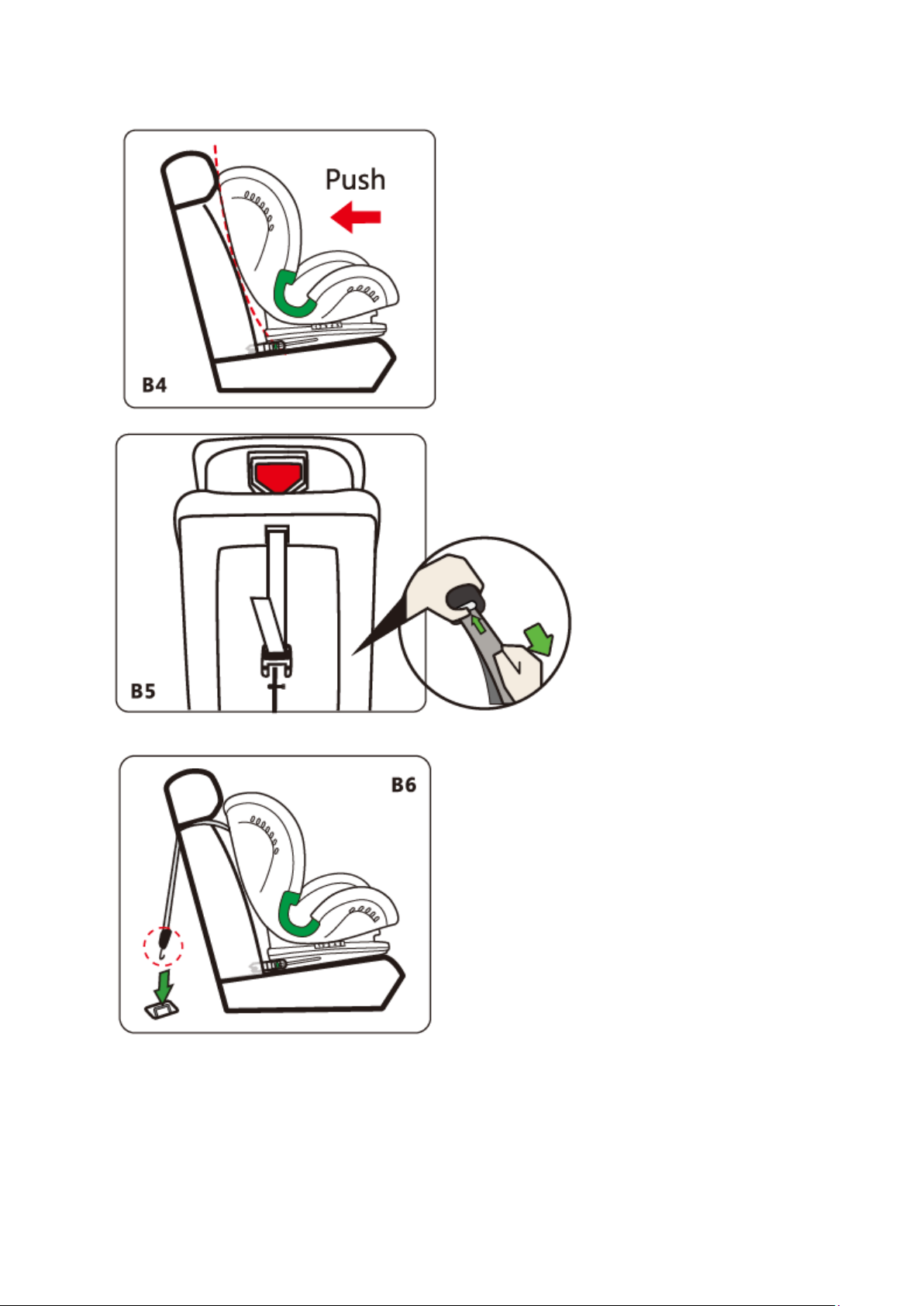 Push

B4

B5

B6