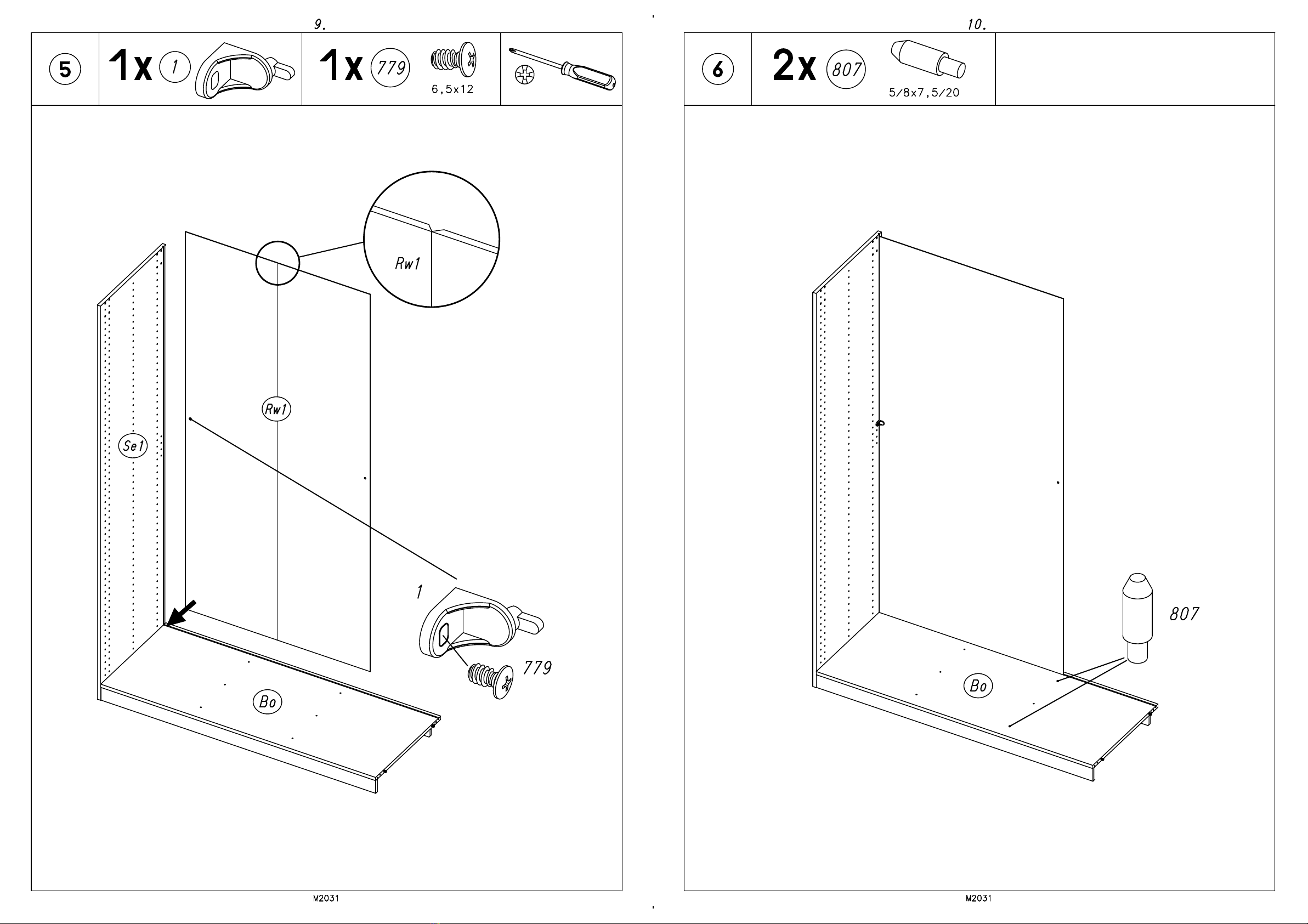 9.

5

1x 1

1x 779

6,5x12

Rw1

Rw1

Se1

1

779

Bo

M2031

10.

6

2x 807

5/8x7,5/20

807

Bo

M2031