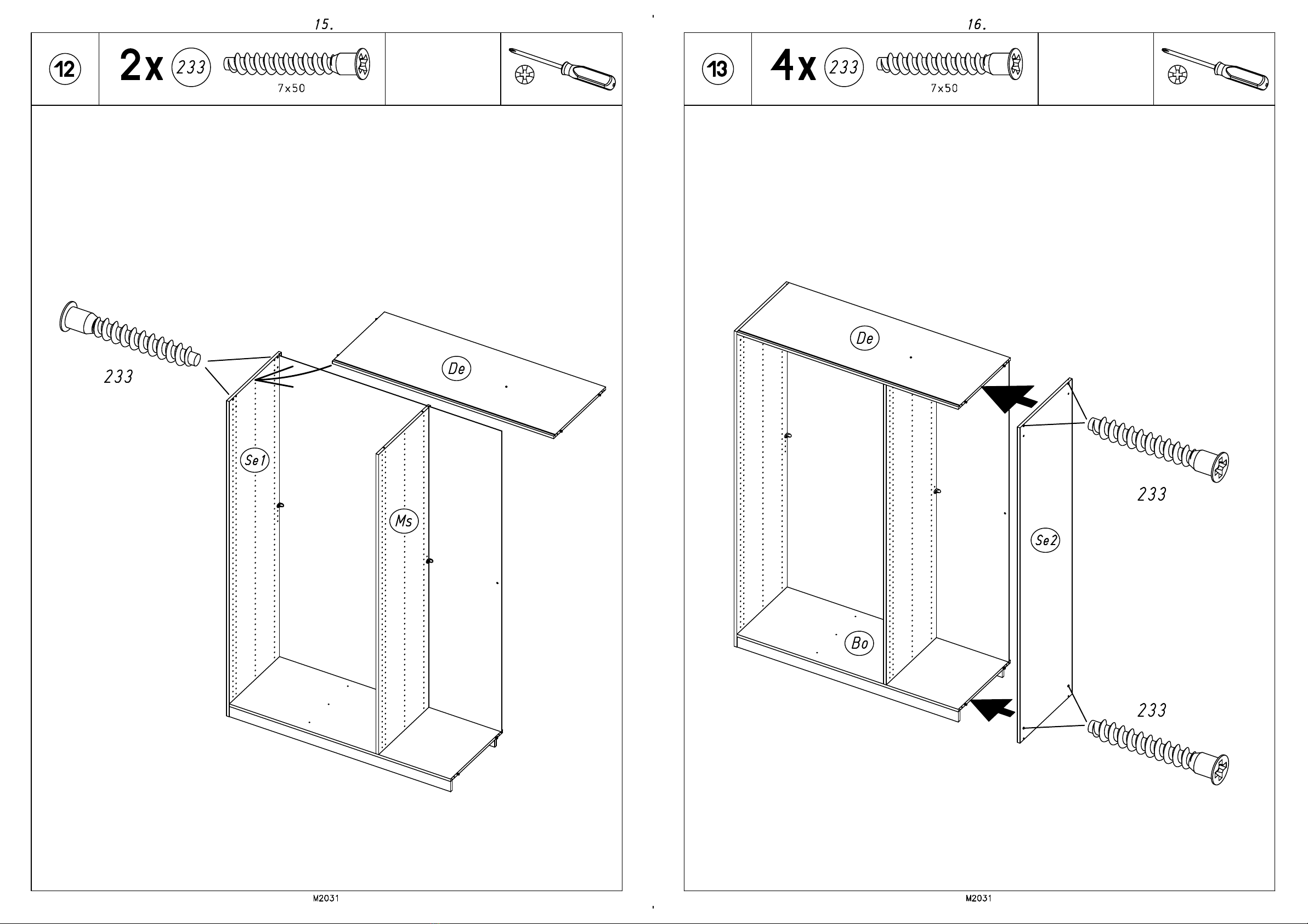 15.

12

2x 233

7x50

233

De

Se1

Ms

M2031

16.

13

4x 233

7x50

De

233

Se2

Bo

233

M2031