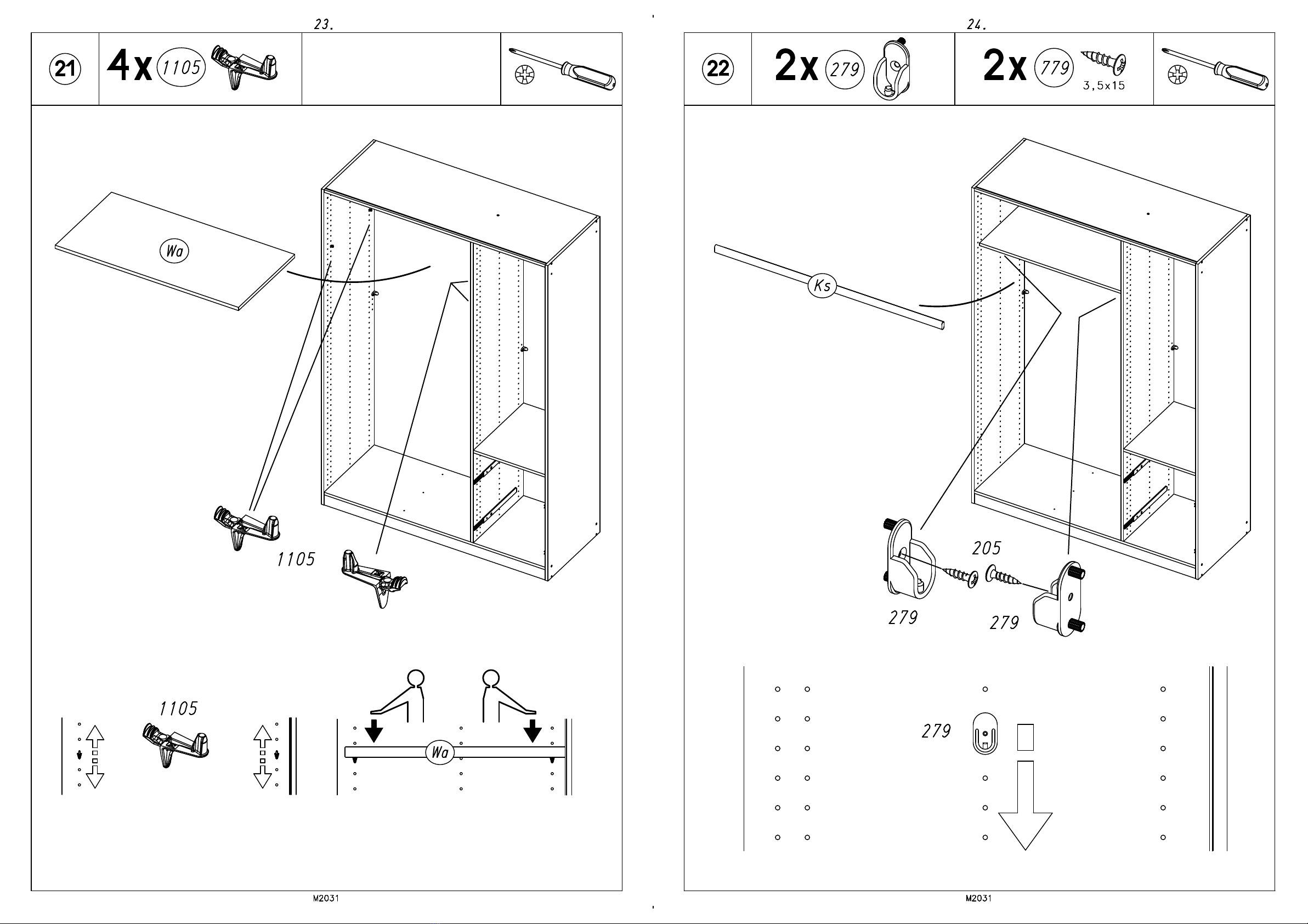 23.

21 4x 1105

Wa

1105

1105

Wa

M2031

24.

22 2x 279 2x 779 3,5x15

Ks

205

279

279

279

M2031