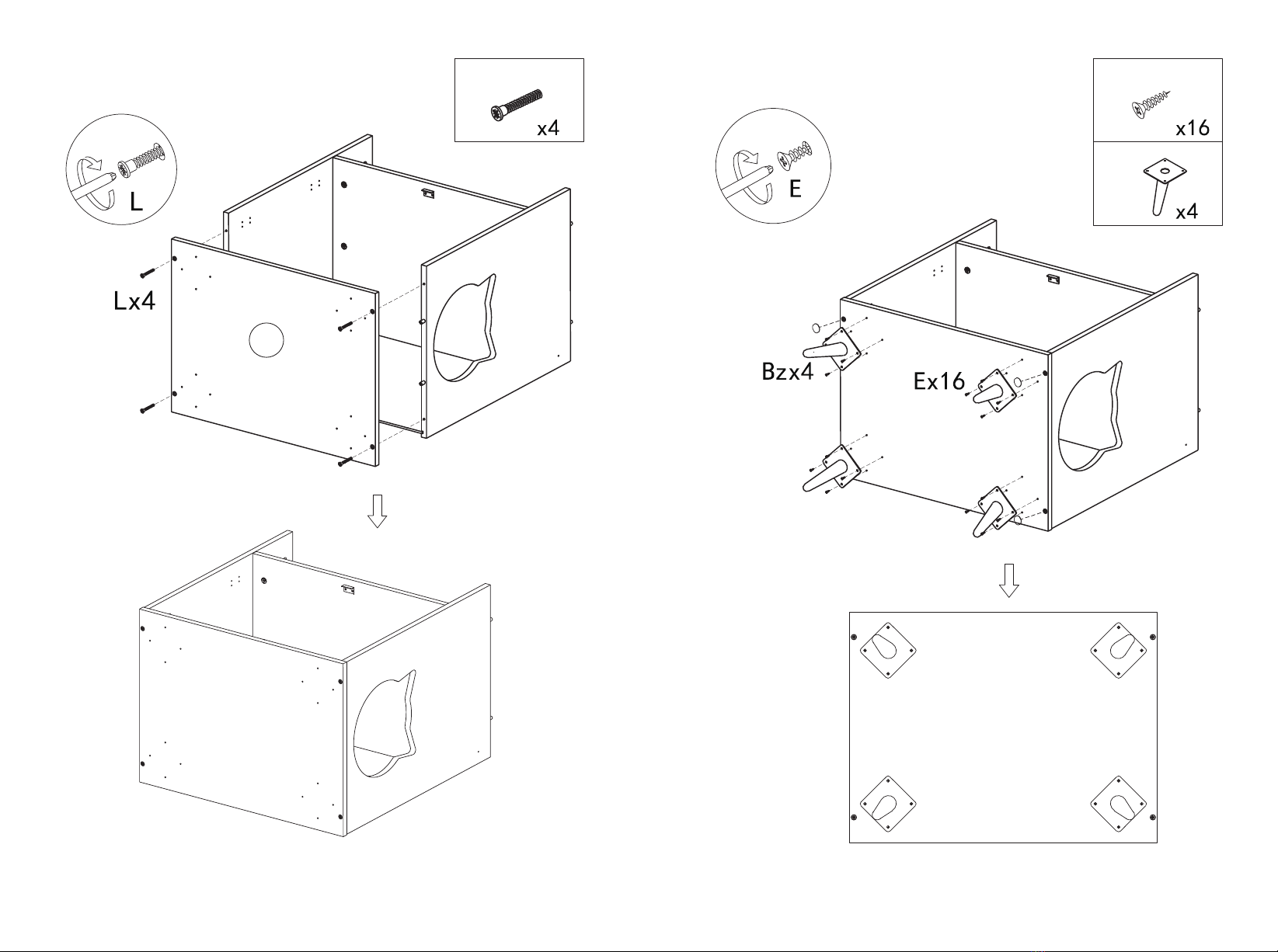 x4

L

Lx4

x16

x4

E

Bzx4

Ex16