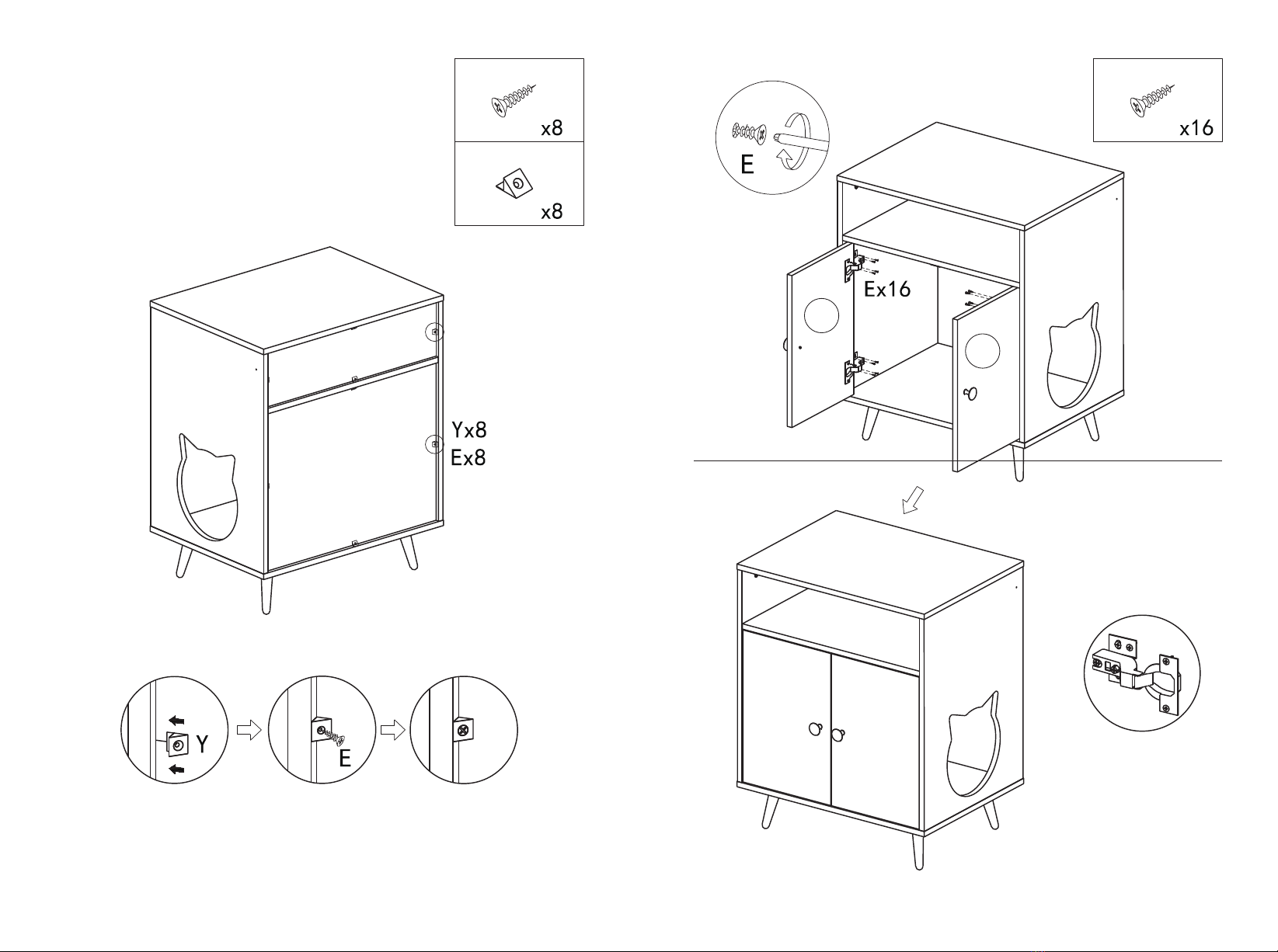 x8

x8

Yx8
Ex8

Y

E

E

x16

Ex16