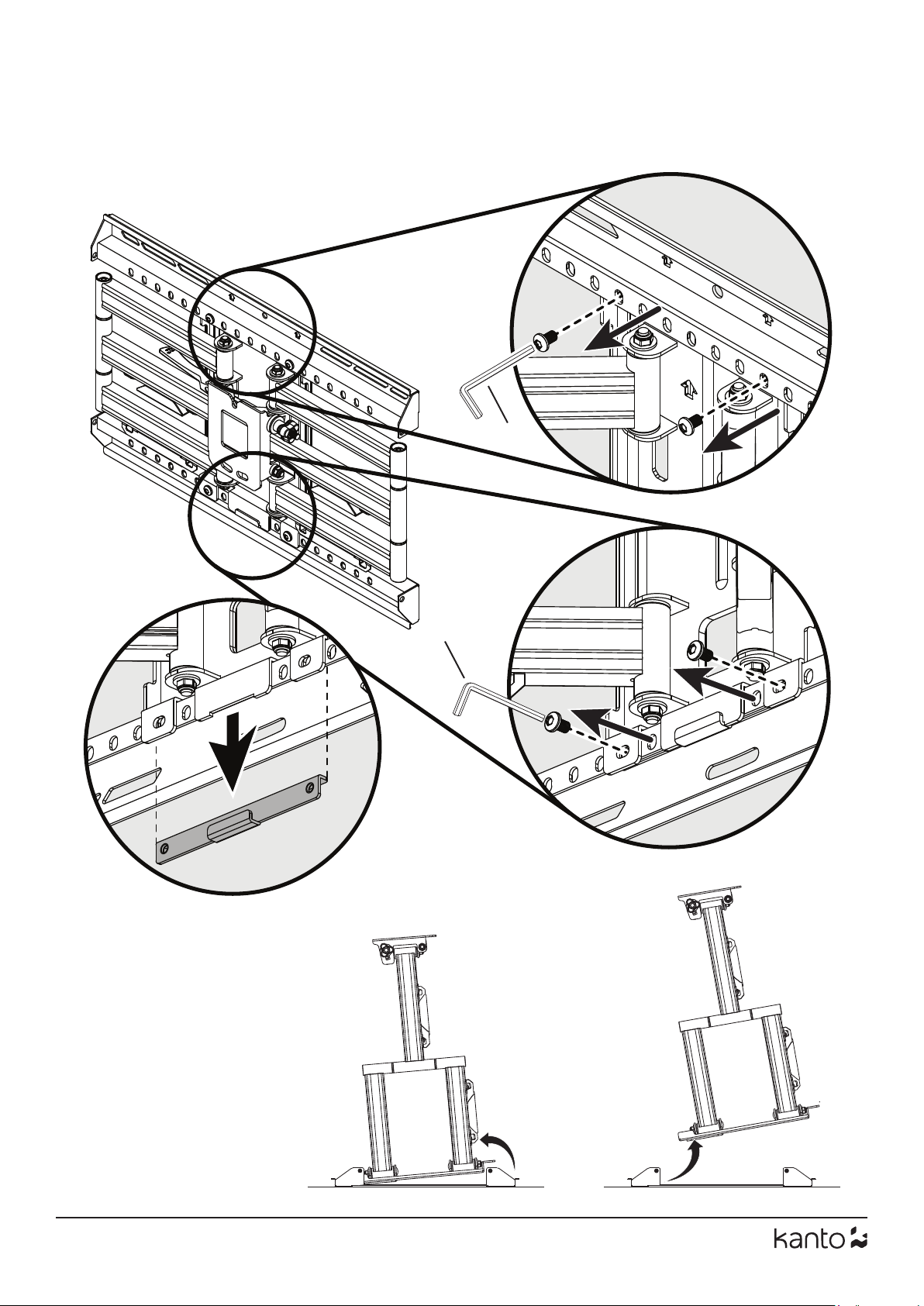 kanto