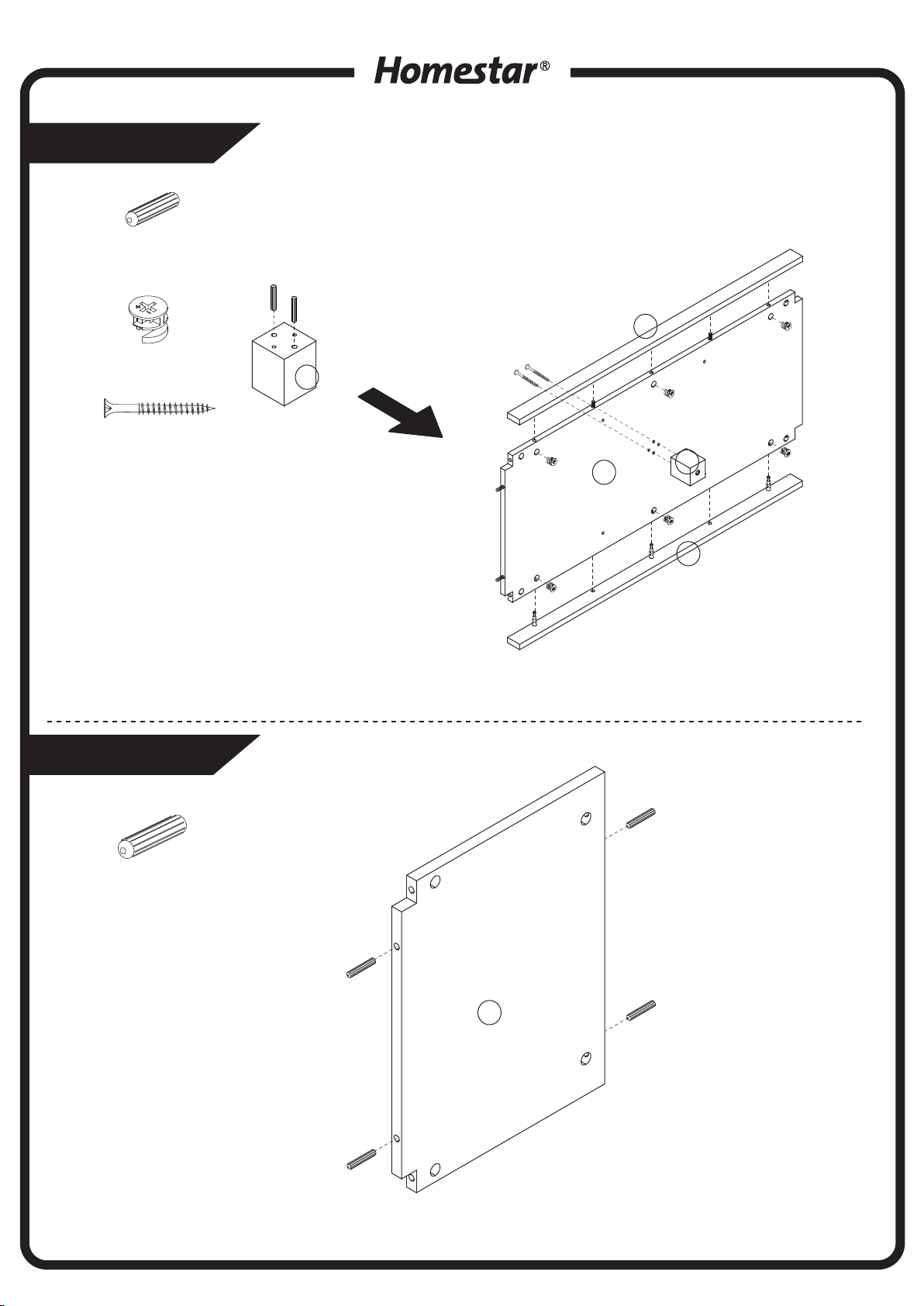 Homestar®