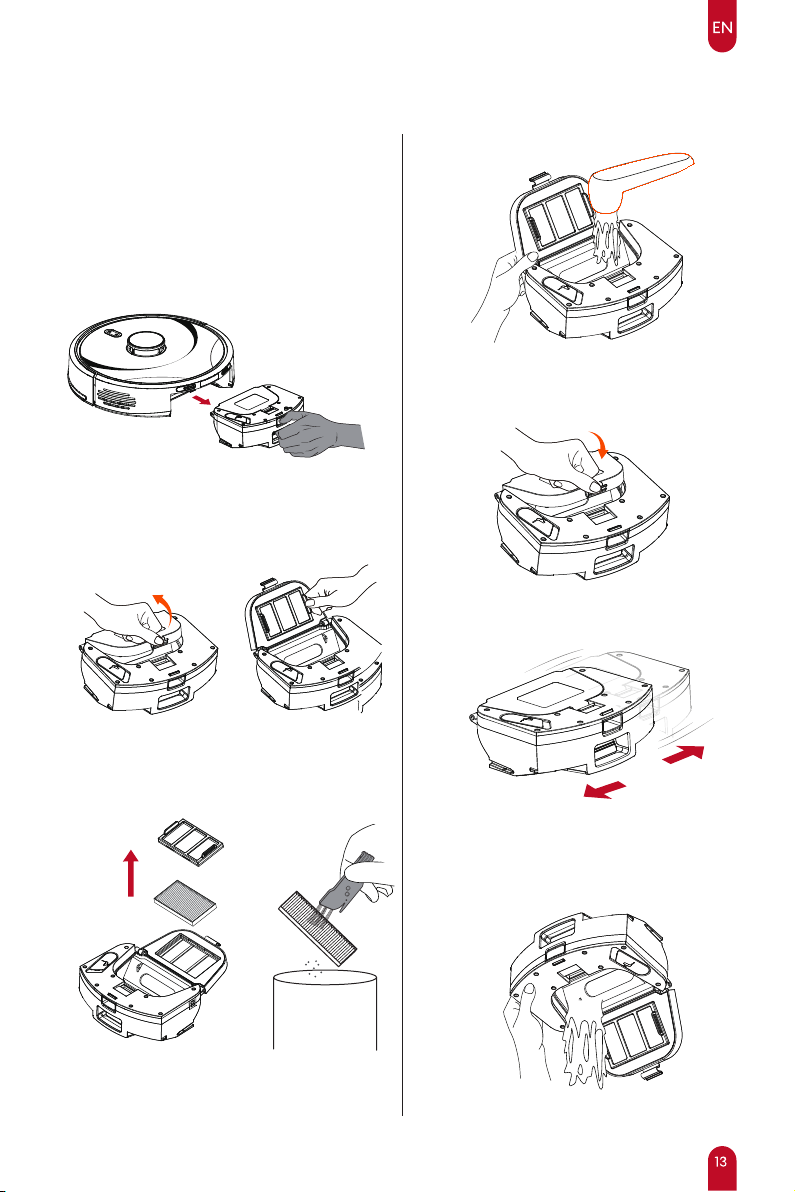 EN

13