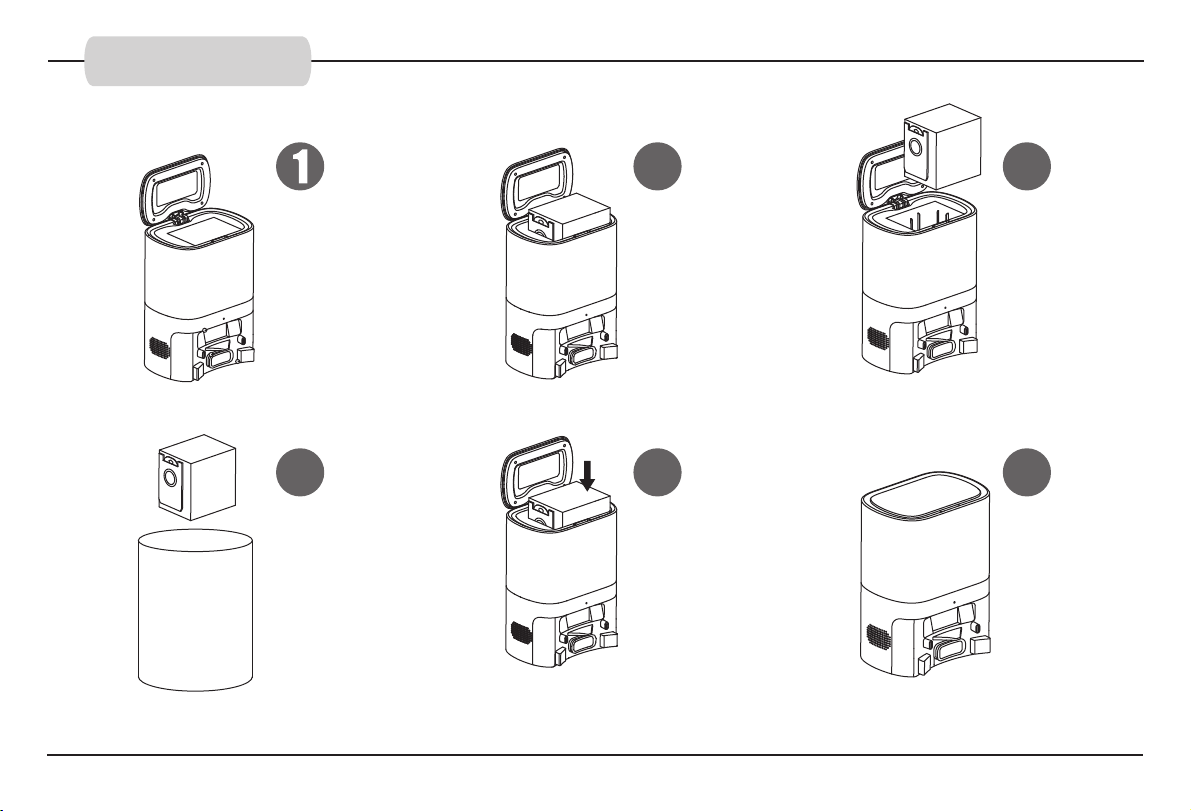 1