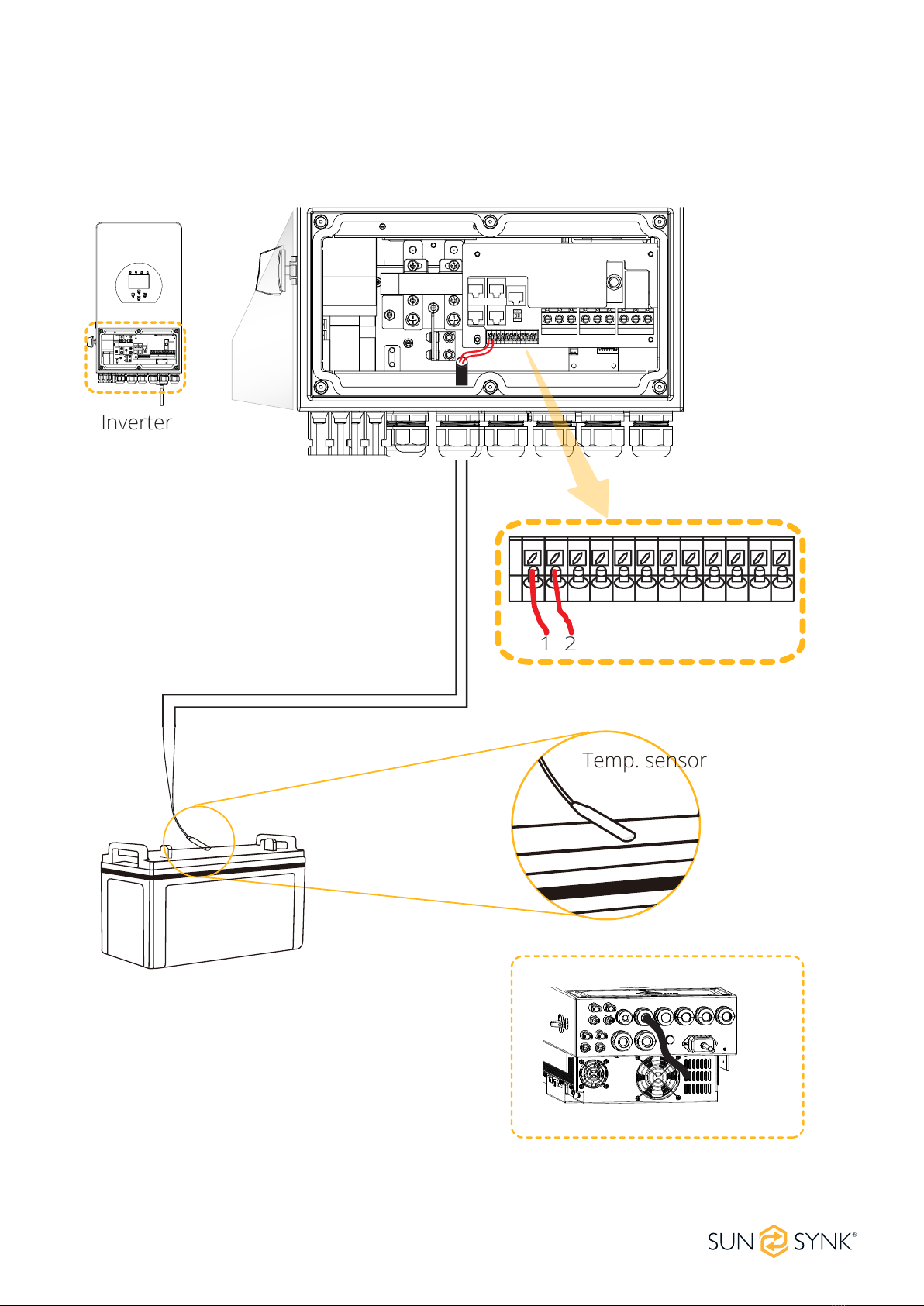 Inverter

1 2

Temp. sensor

SUN SYNK®