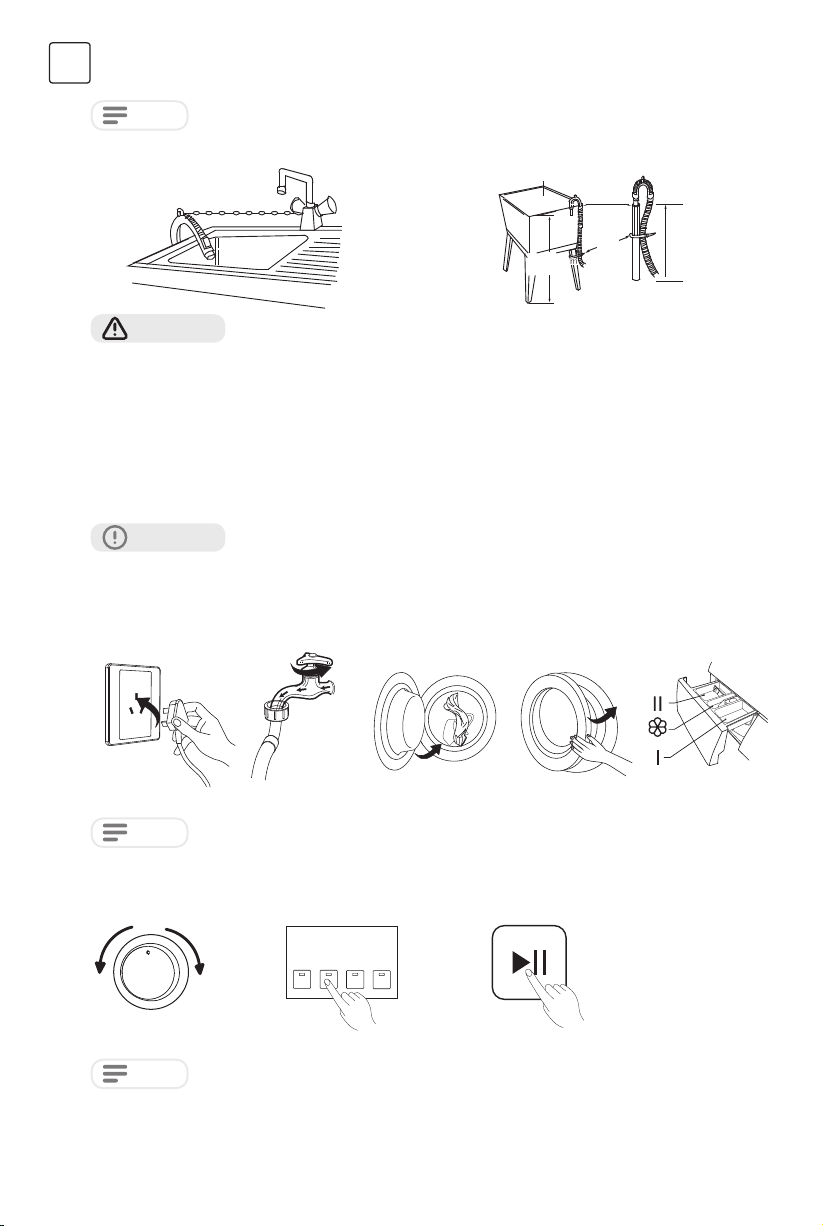 II

I