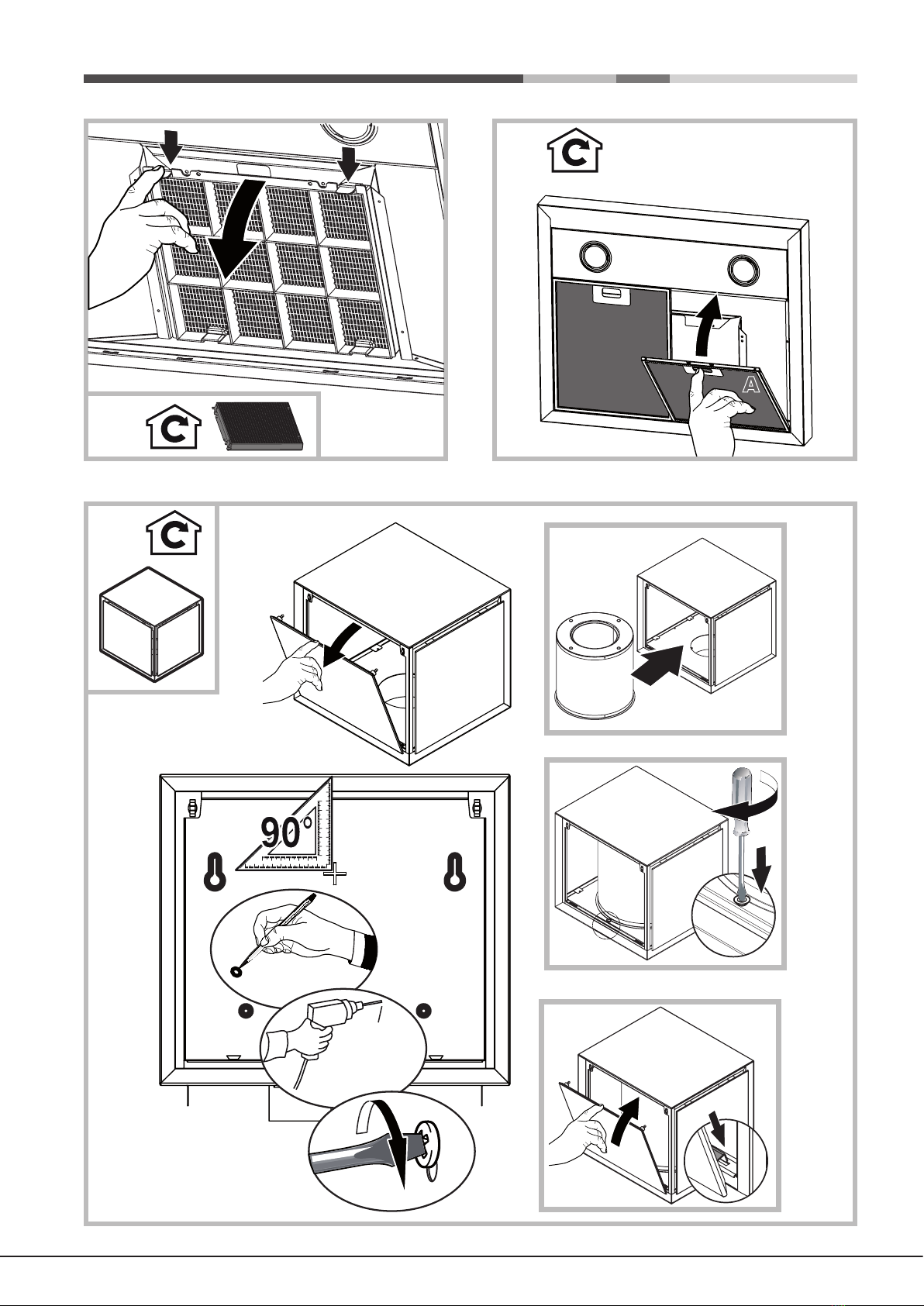 A

90°