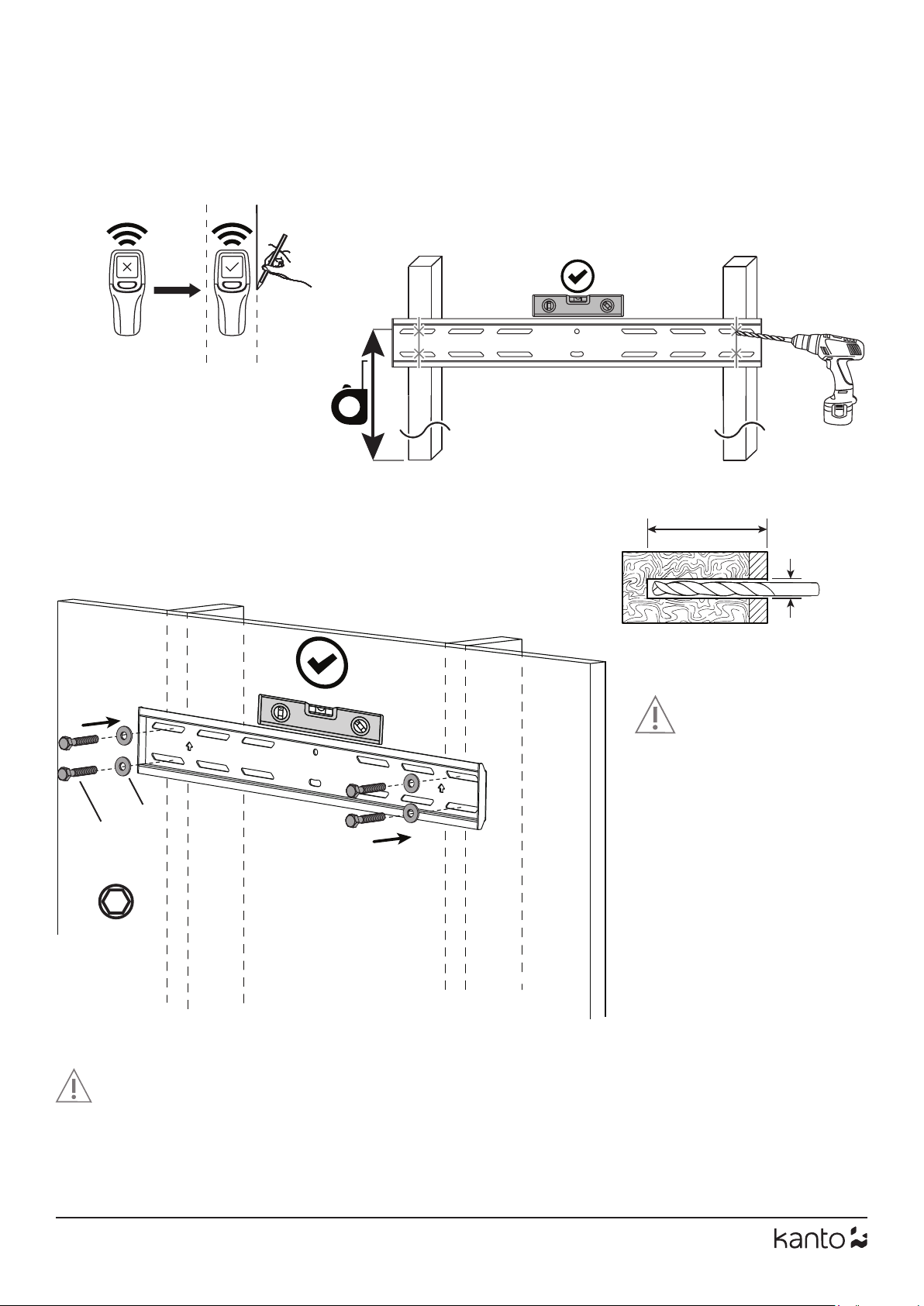 kanto