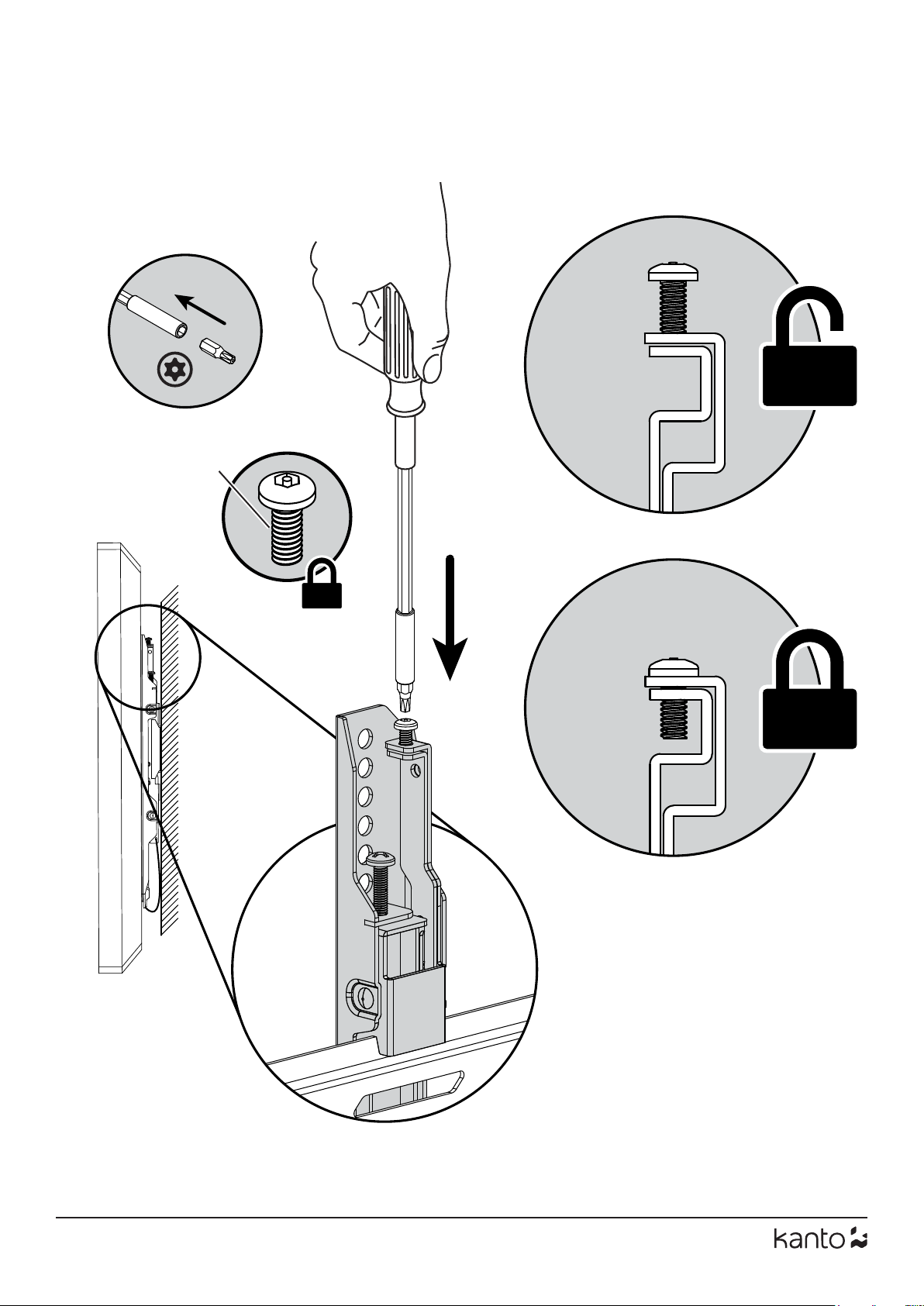 kanto