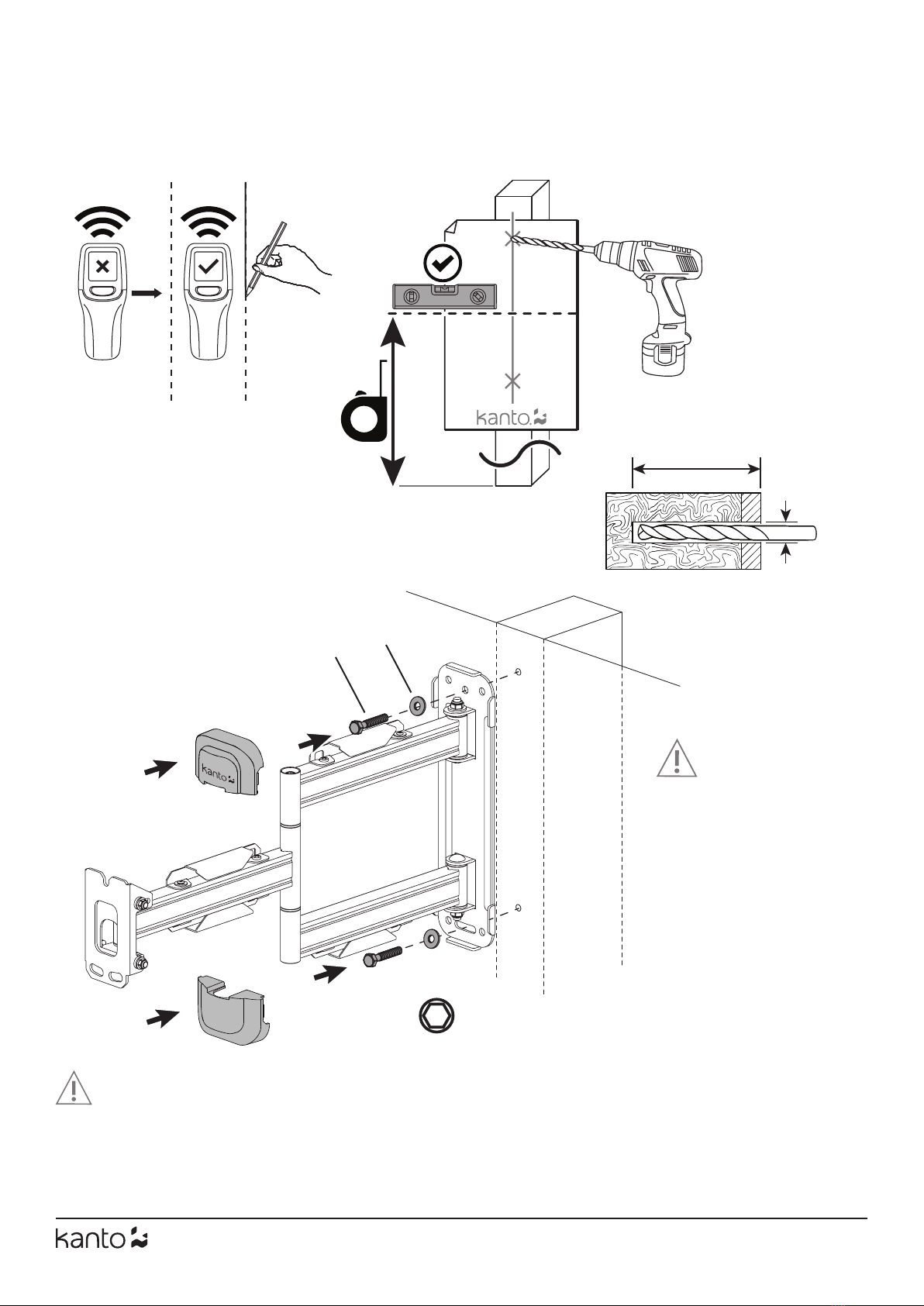 kanto

kanto

kanto