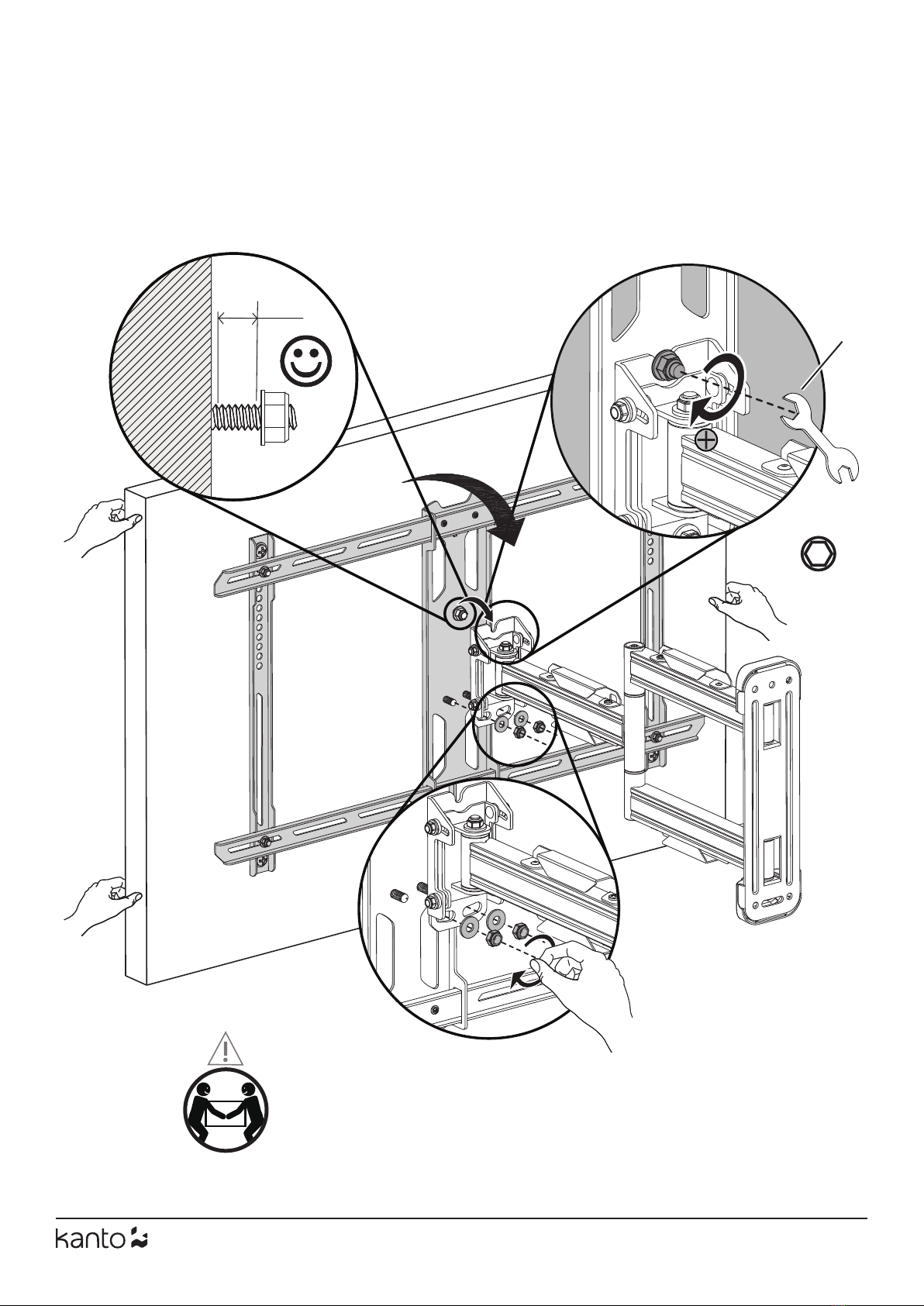 kanto