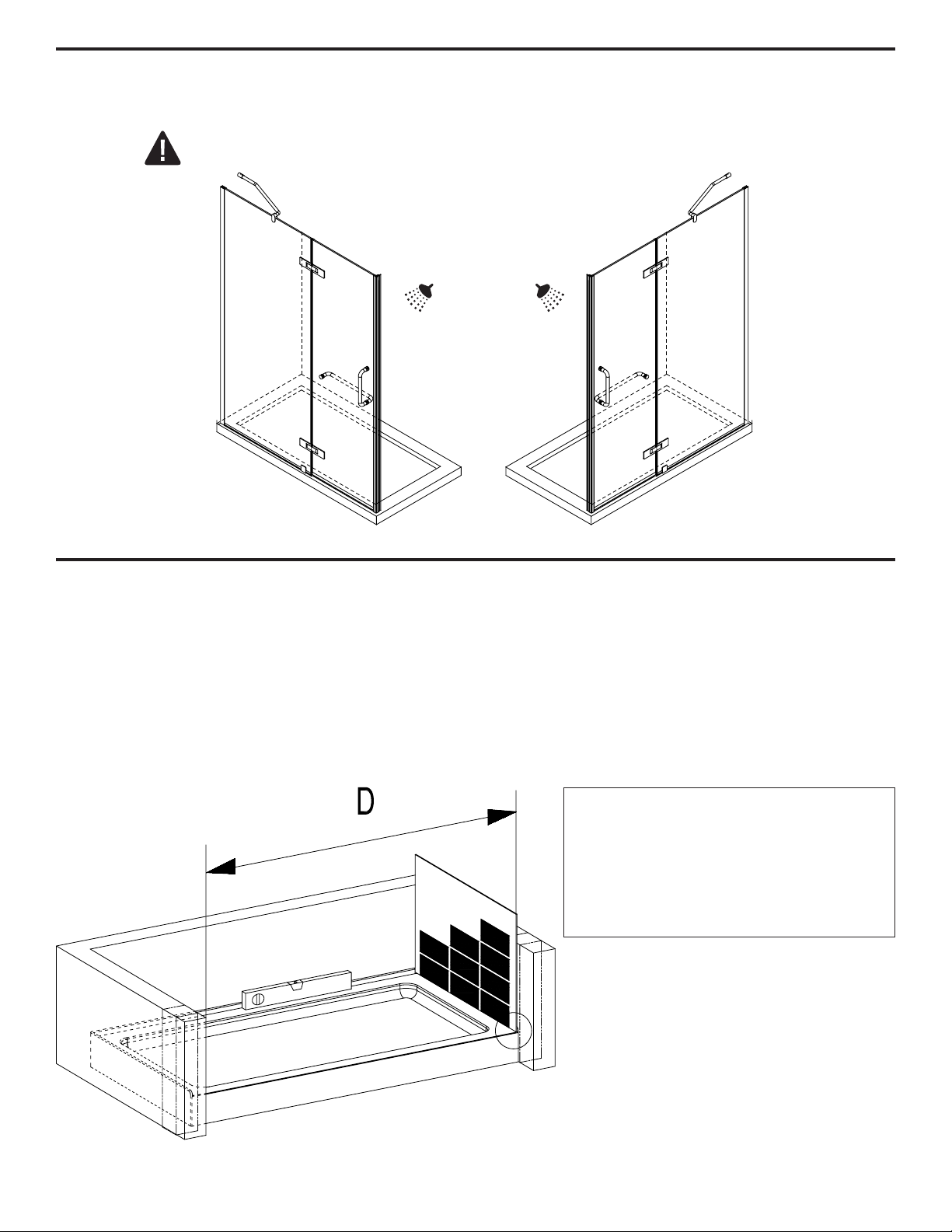 D