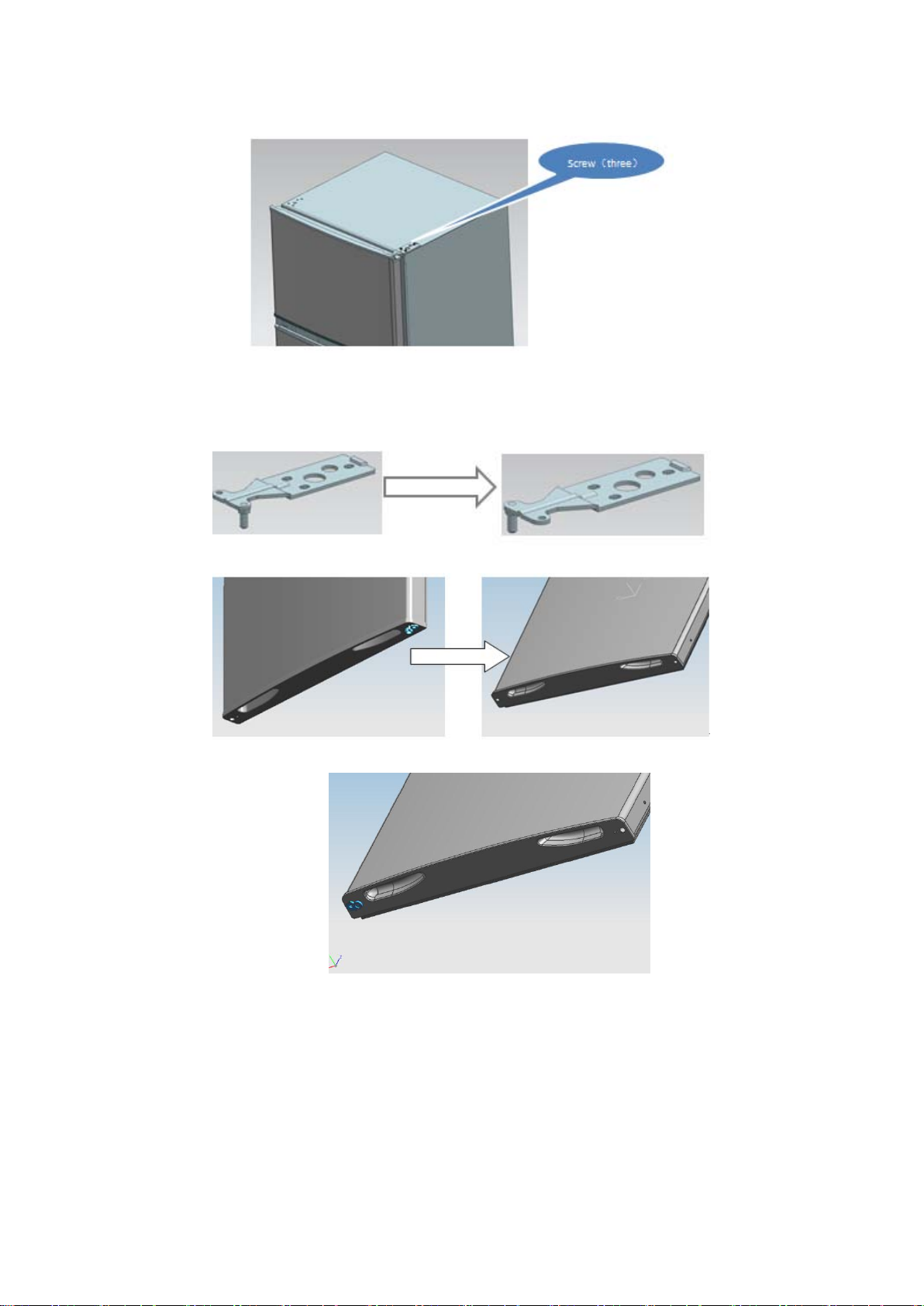 Screw（three）