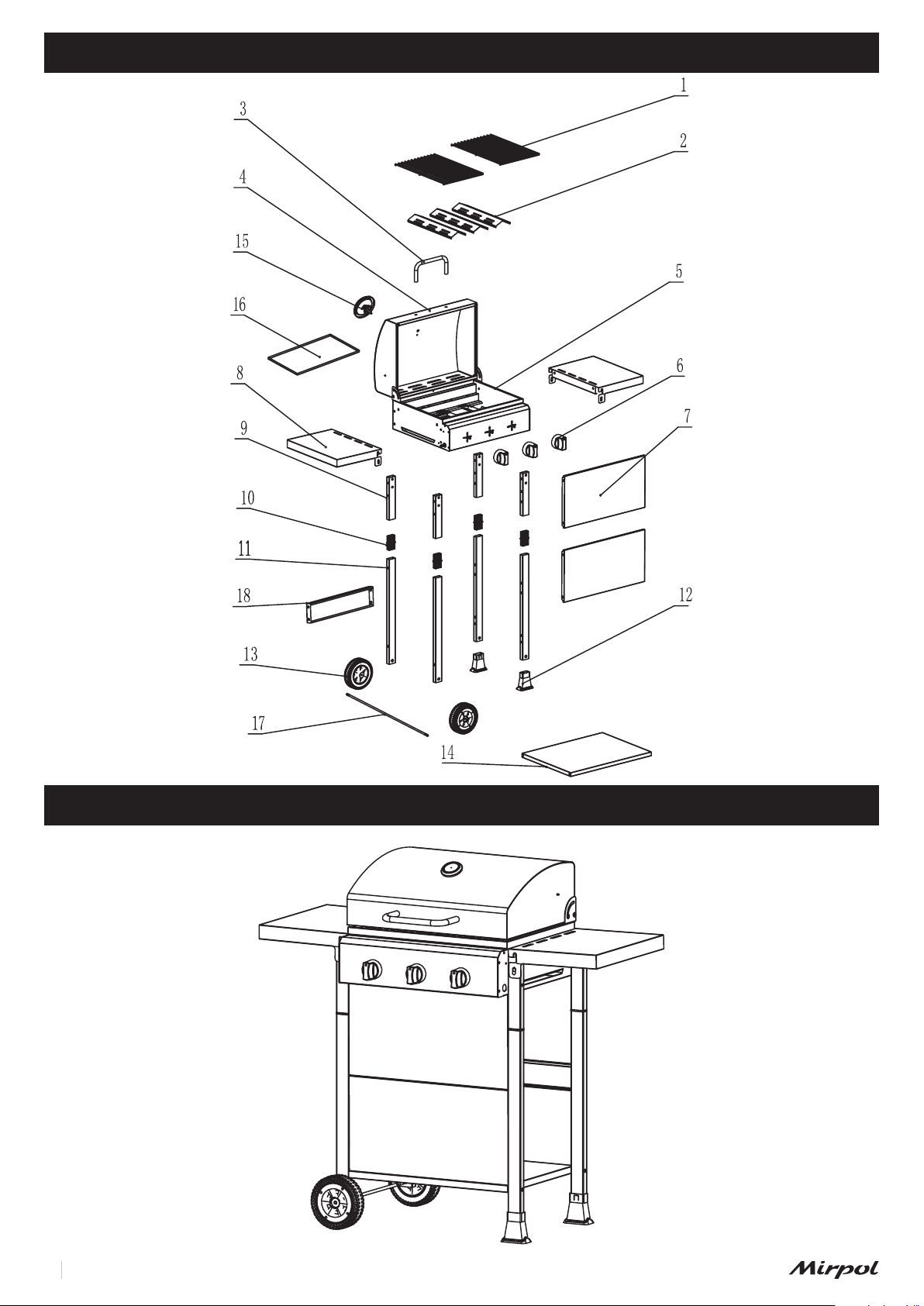 1
2
3
4
15
5
16
6
8
7
9
10
11
18
12
13
17
14

Mirpol