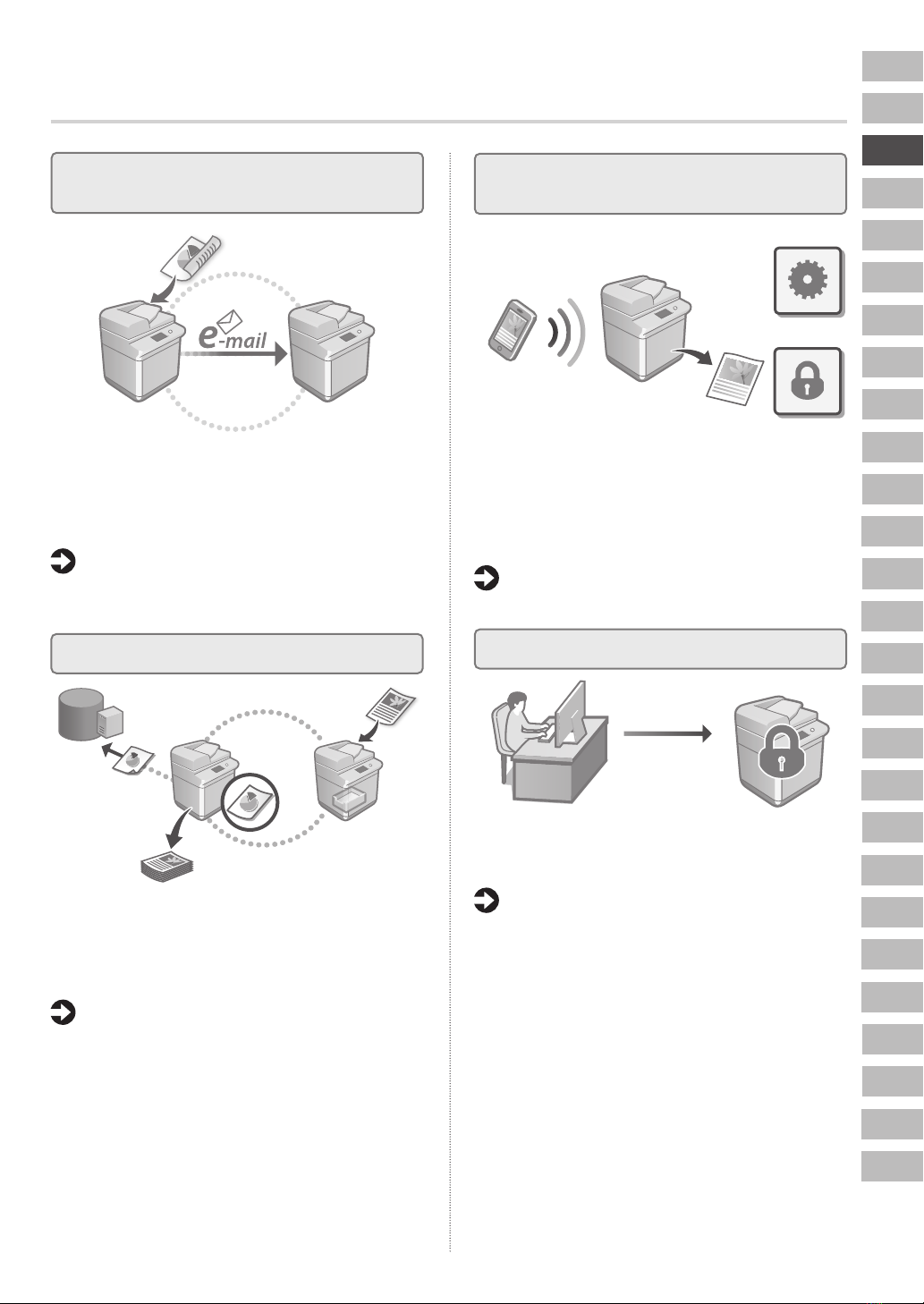 e-mail