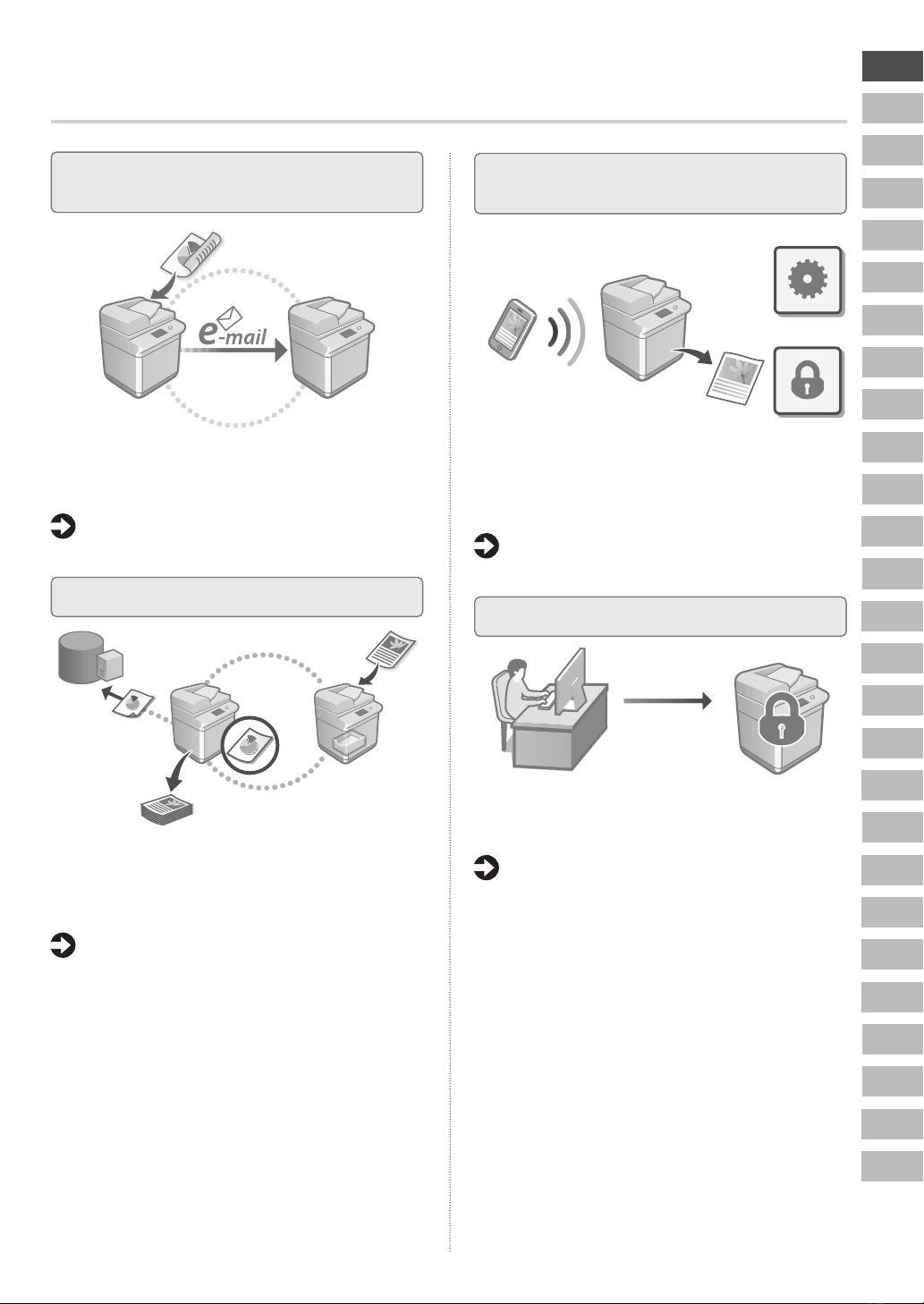 e-mail