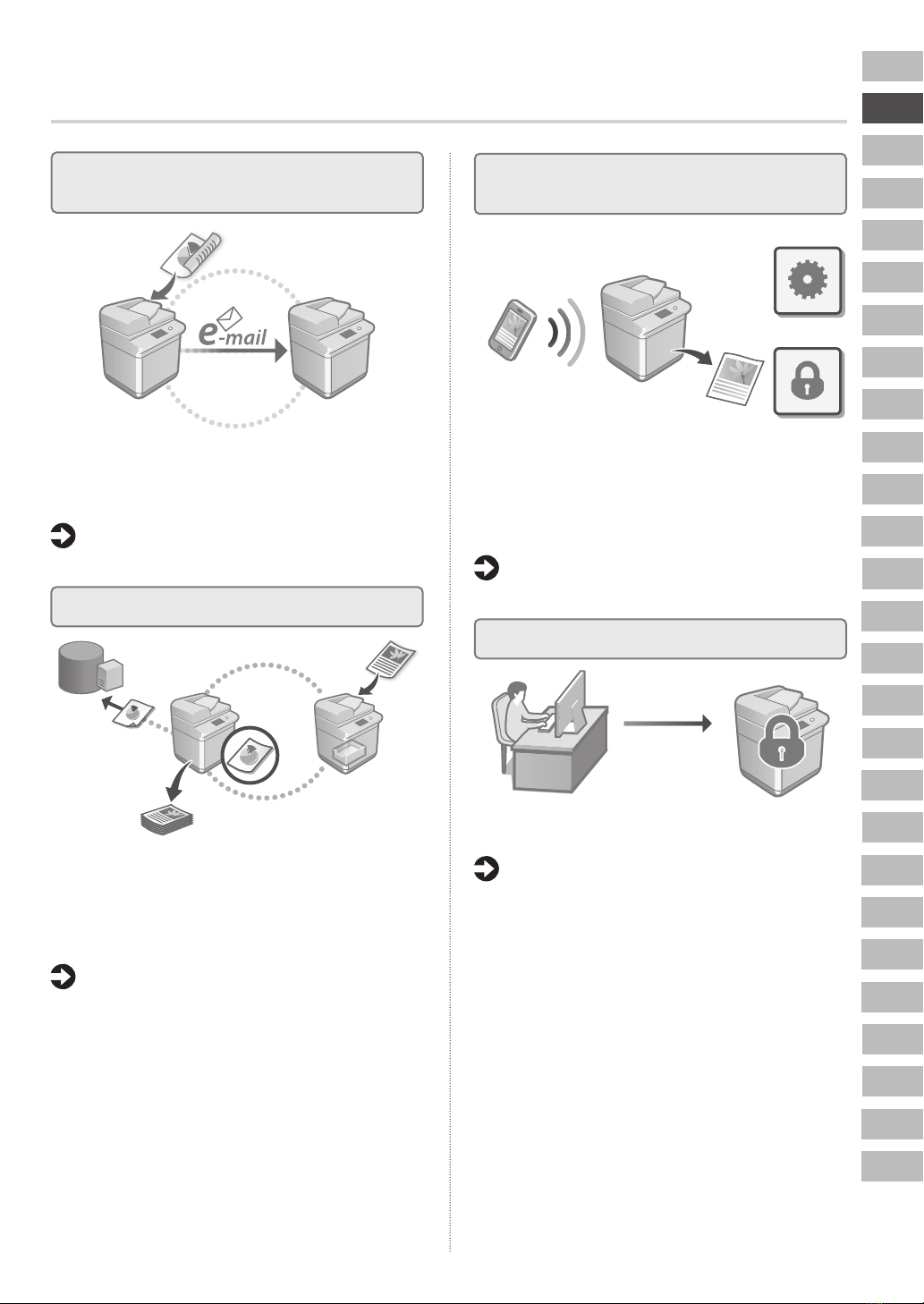 e-mail