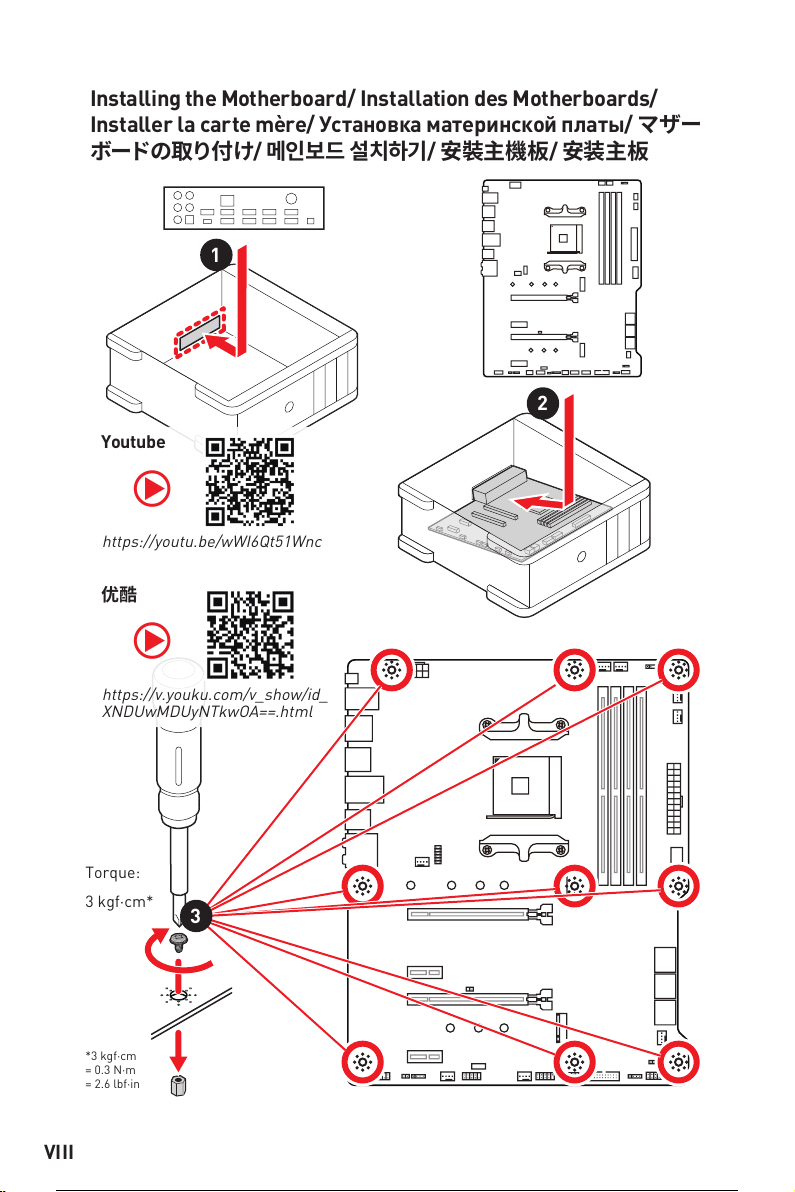 Installing the Motherboard/ Installation des Motherboards/ Installer la carte mère/ Установка материнской платы/ マザーボードの取り付け/ 메인보드 설치하기/ 安裝主機板/ 安装主板

1

2

Youtube

https://youtu.be/wWI6Qt51Wnc

优酷

https://v.youku.com/v_show/id_XNDUwMDUyNTkwOA==.html

Torque:

3 kgf·cm*

3

*3 kgf·cm
= 0.3 N·m
= 2.6 lbf·in

VIII