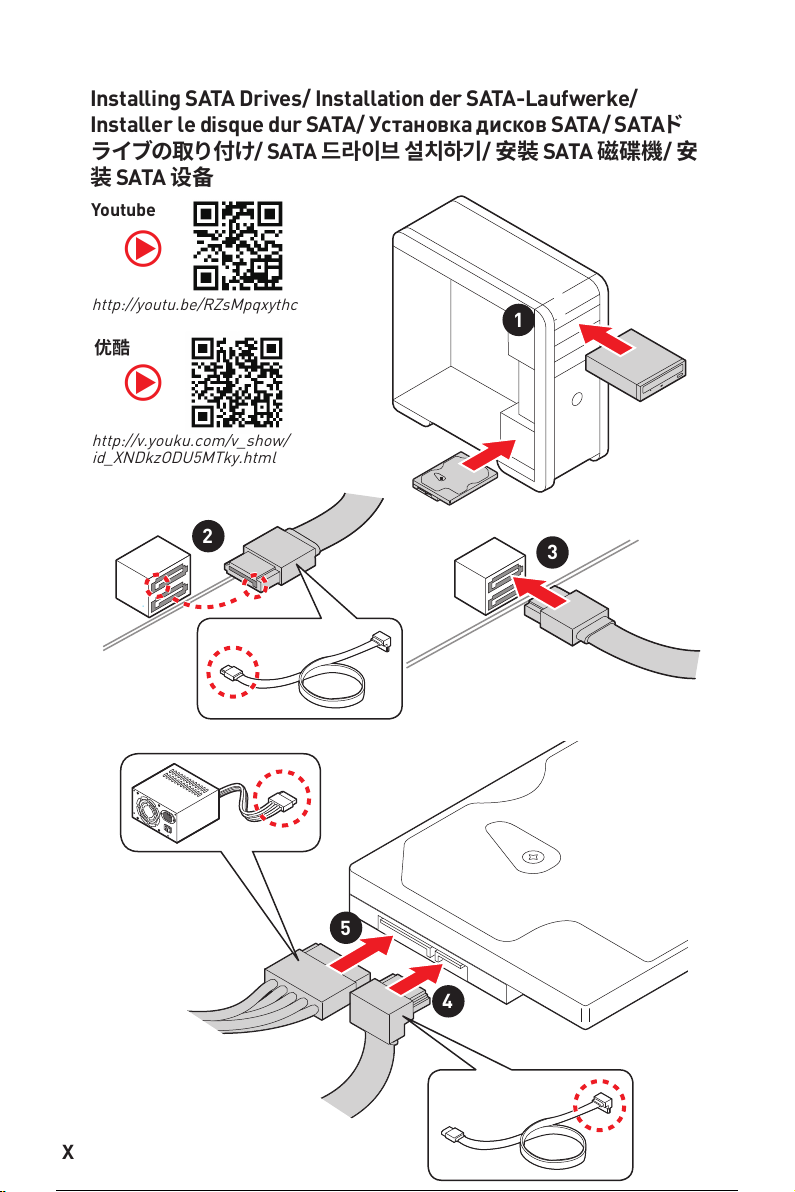 Installing SATA Drives/ Installation der SATA-Laufwerke/ Installer le disque dur SATA/ Установка дисков SATA/ SATAドライブの取り付け/ SATA 드라이브 설치하기/ 安裝 SATA 磁碟機/ 安装 SATA 设备

Youtube

http://youtu.be/RZsMpqxythc

优酷

http://v.youku.com/v_show/id_XNDkzODU5MTky.html

1

2

3

5

4

X