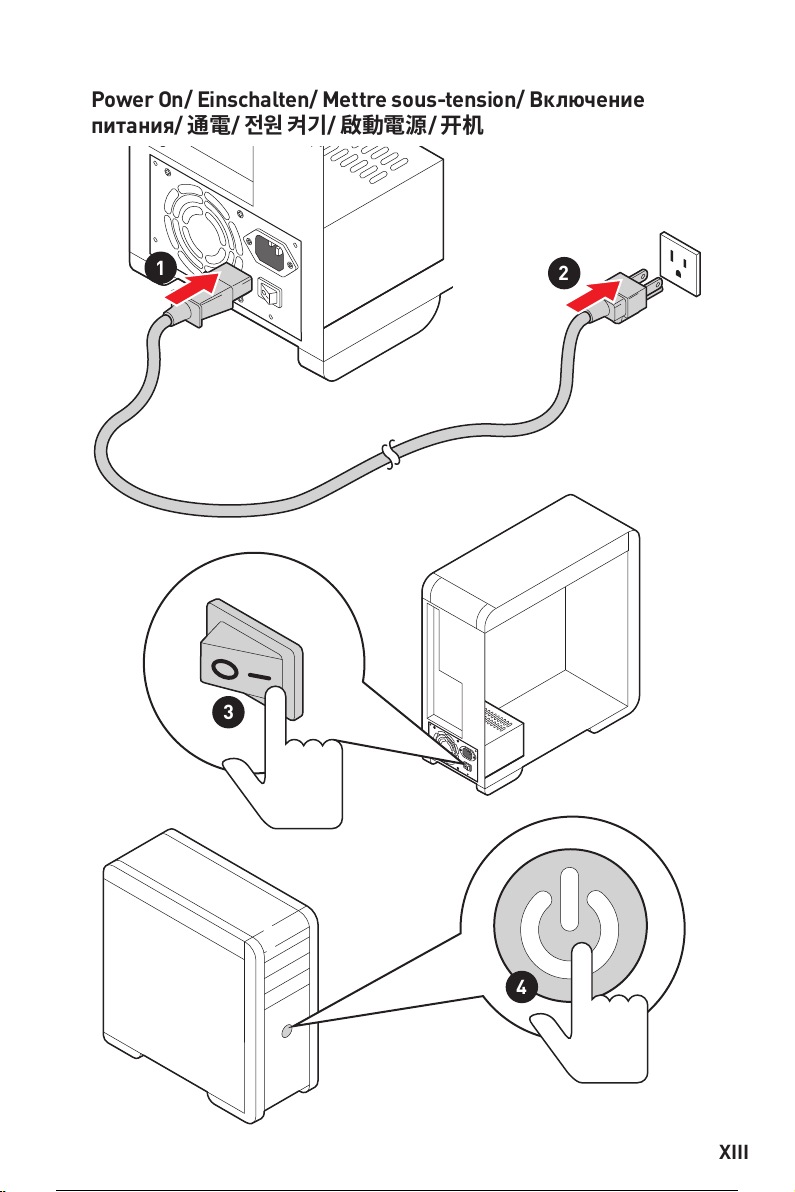 Power On/ Einschalten/ Mettre sous-tension/ Включение питания/ 通電/ 전원 켜기/ 啟動電源/ 开机

1

2

3

4

XIII