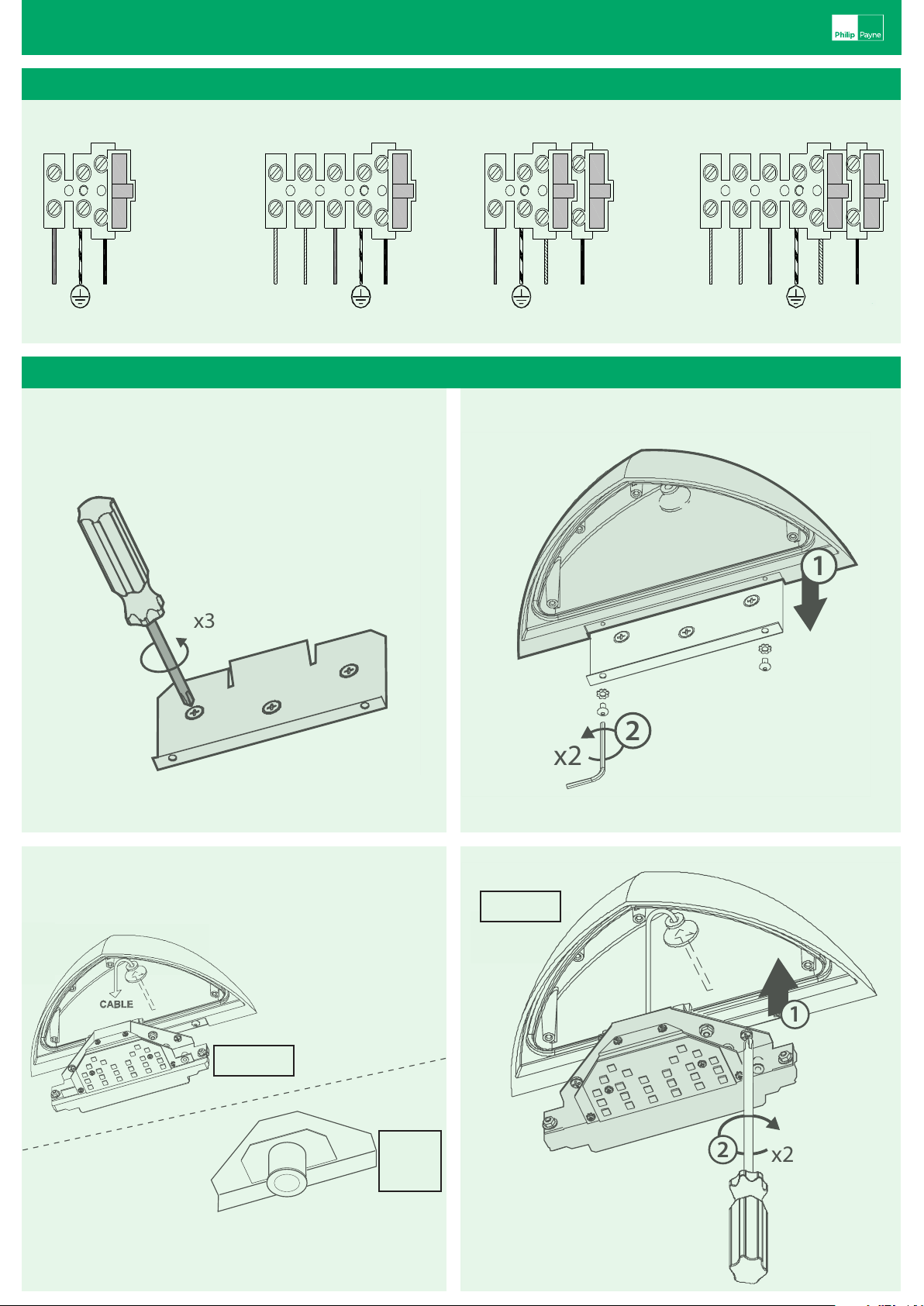 Philip Payne

x3

1

2

x2

CABLE

1

2

x2