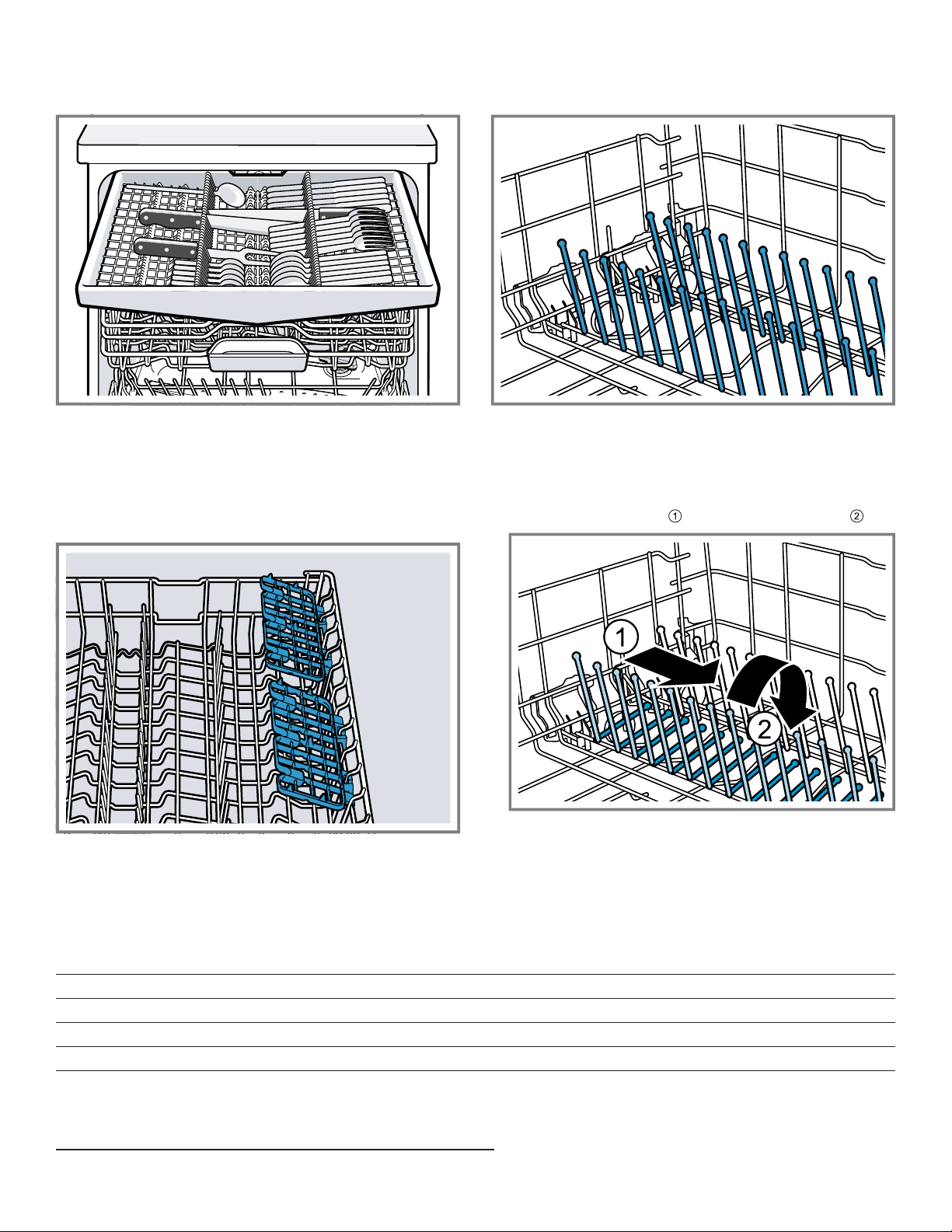 ①

②

1

2