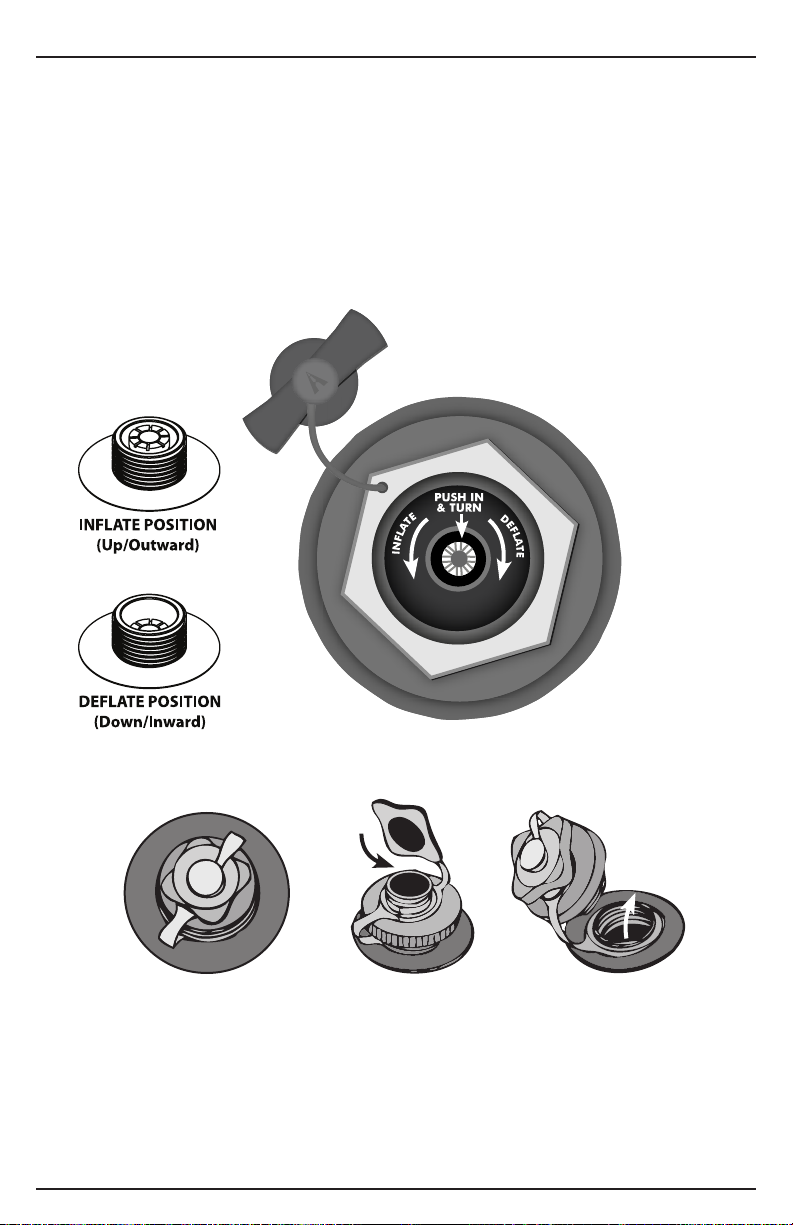 INFLATE POSITION
(Up/Outward)

DEFLATE POSITION
(Down/Inward)

PUSH IN
& TURN

INFLATE

DEFLATE