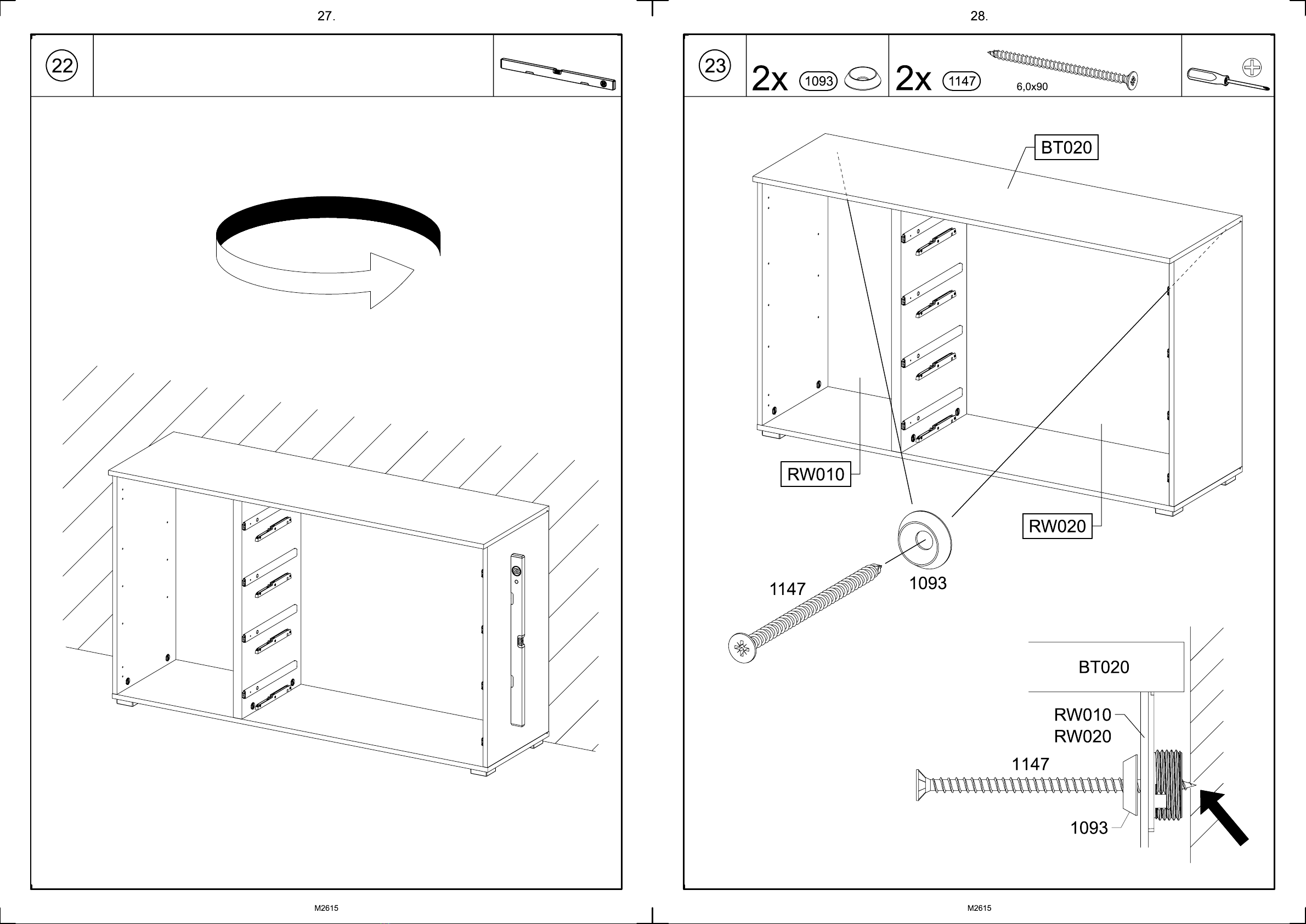 27.

22

M2615

28.

23

2x 1093 2x 1147 6,0x90

BT020

RW010

RW020

1147

1093

BT020

RW010
RW020

1147

1093

M2615