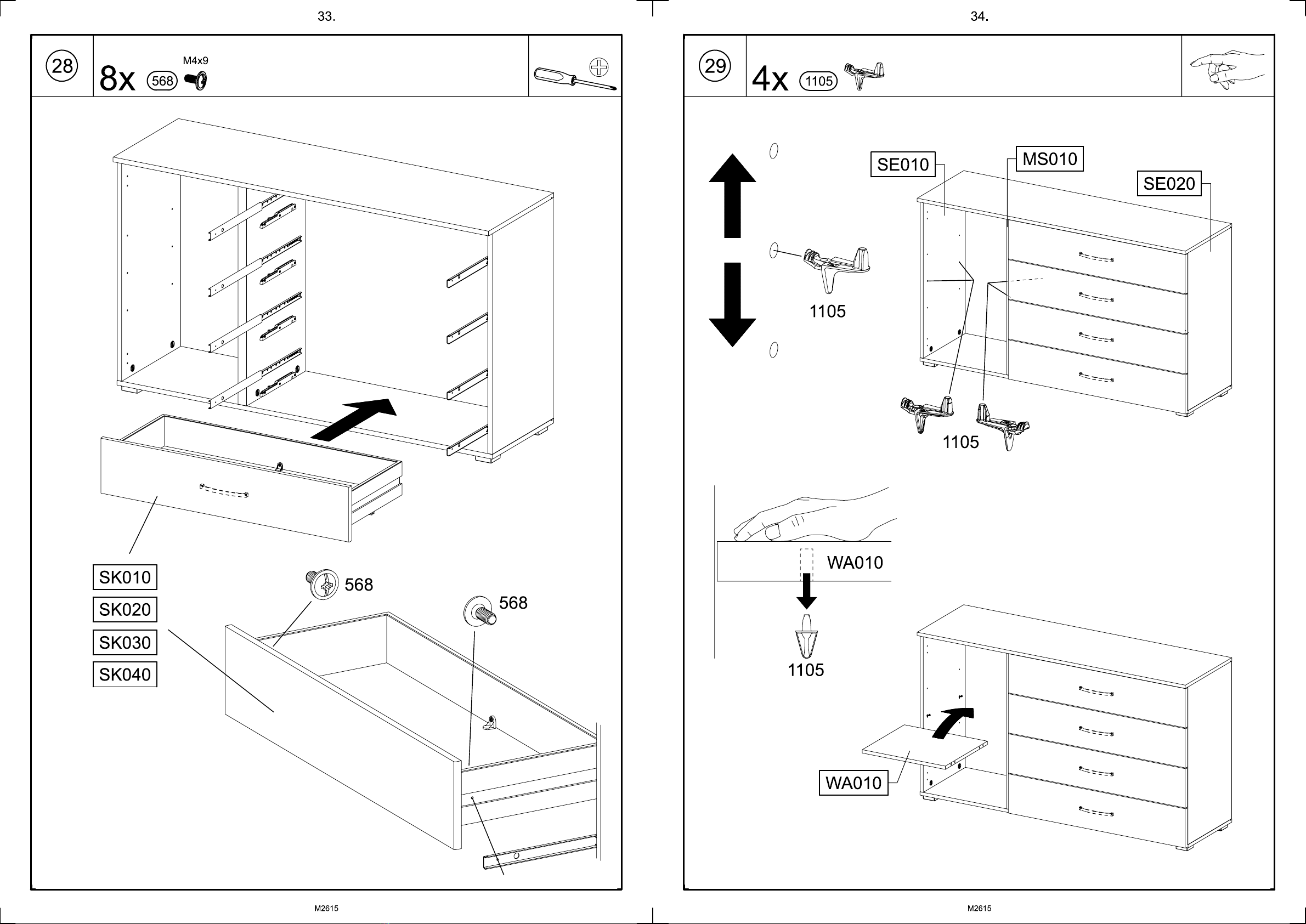 33.

28

8x 568 M4x9

SK010
SK020
SK030
SK040

568

568

M2615

34.

29

4x 1105

SE010

MS010

SE020

1105

1105

WA010

1105

WA010

M2615