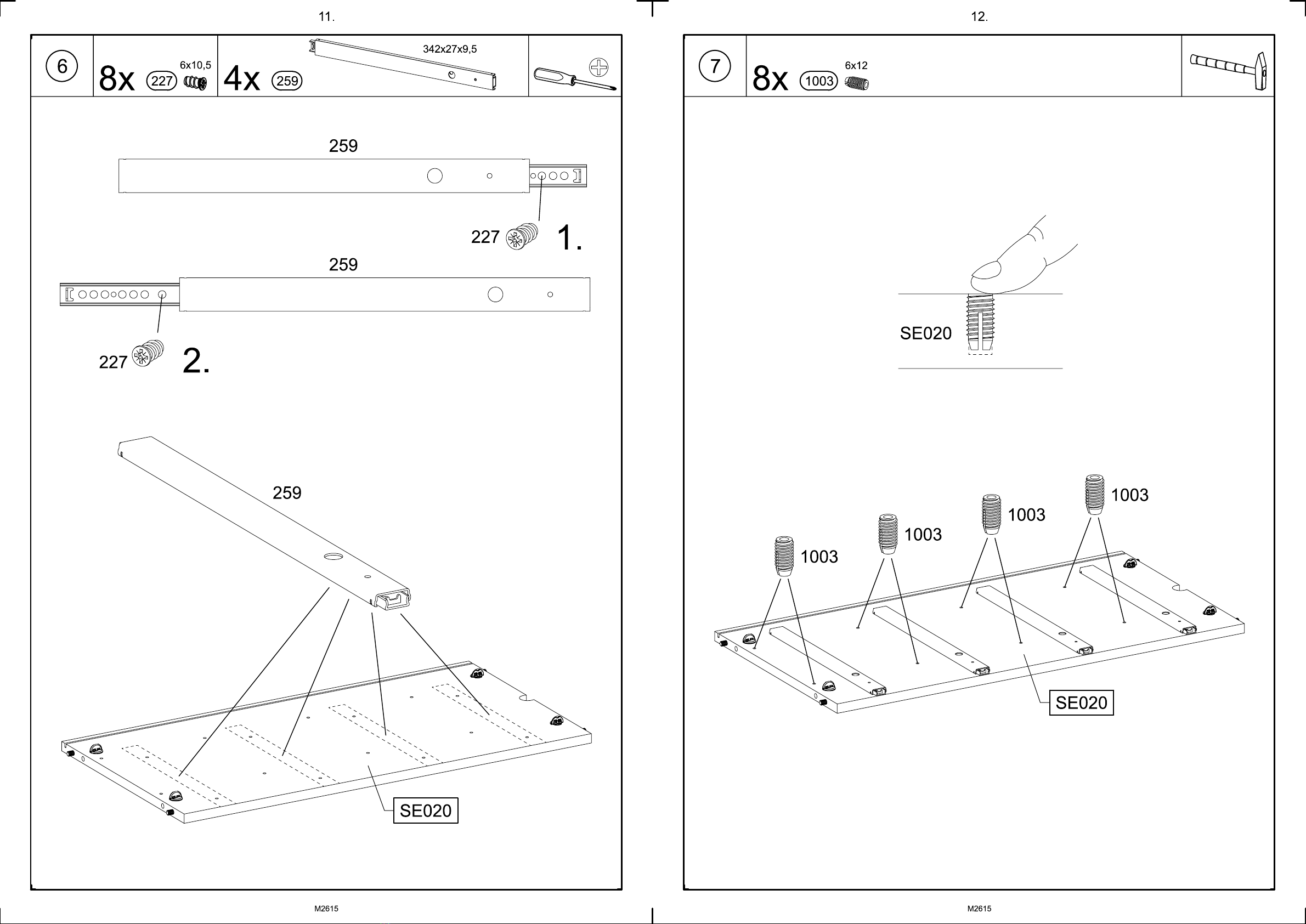 11.

6

8x 227 6x10,5

4x 259 342x27x9,5

259

227 1.

259

227 2.

259

SE020

M2615

12.

7

8x 1003 6x12

SE020

1003

1003

1003

1003

SE020

M2615