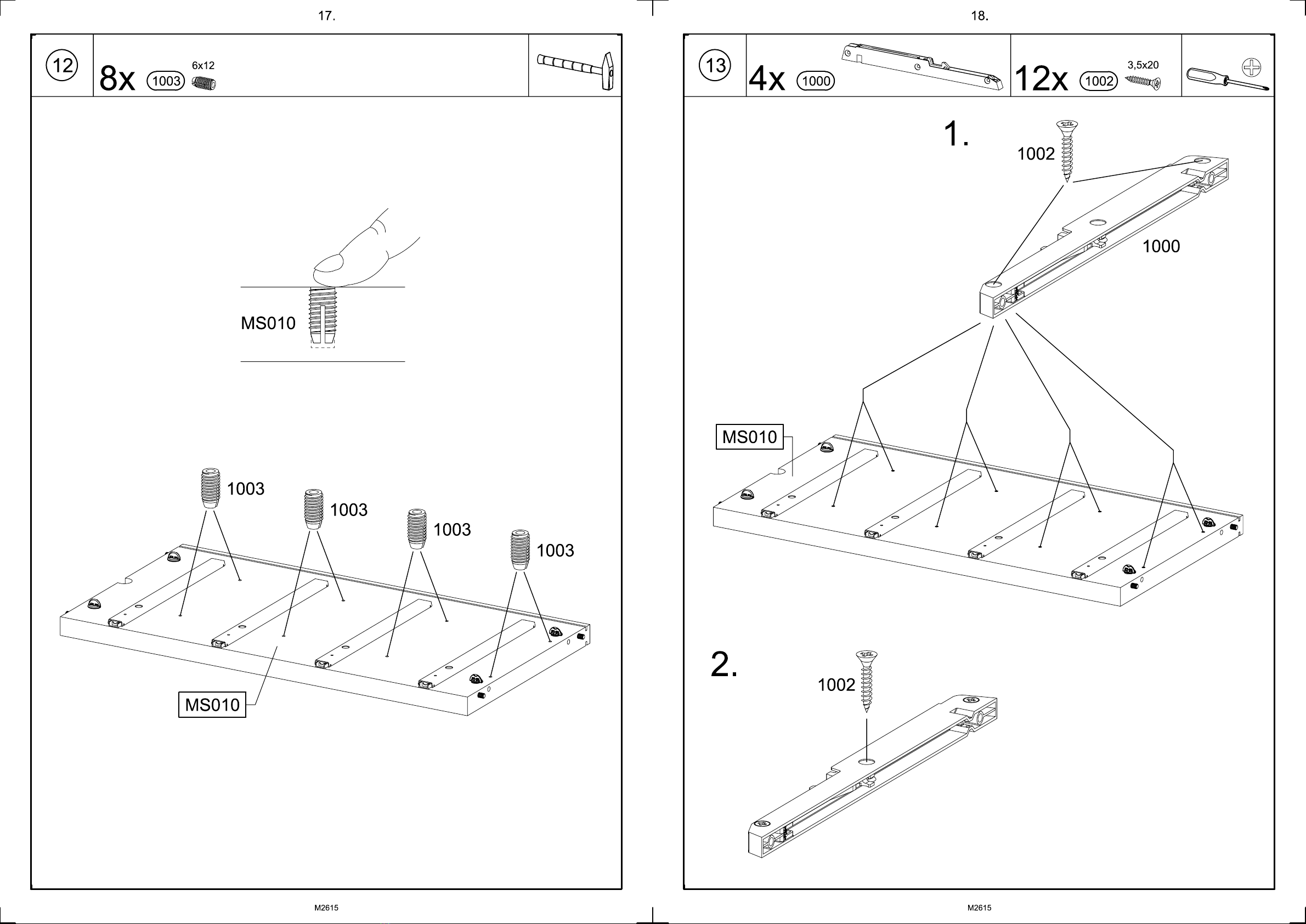 17.

12

8x 1003 6x12

MS010

1003

1003

1003

1003

MS010

M2615

18.

13

4x 1000

12x 1002 3,5x20

1.

1002

1000

MS010

2.

1002

M2615