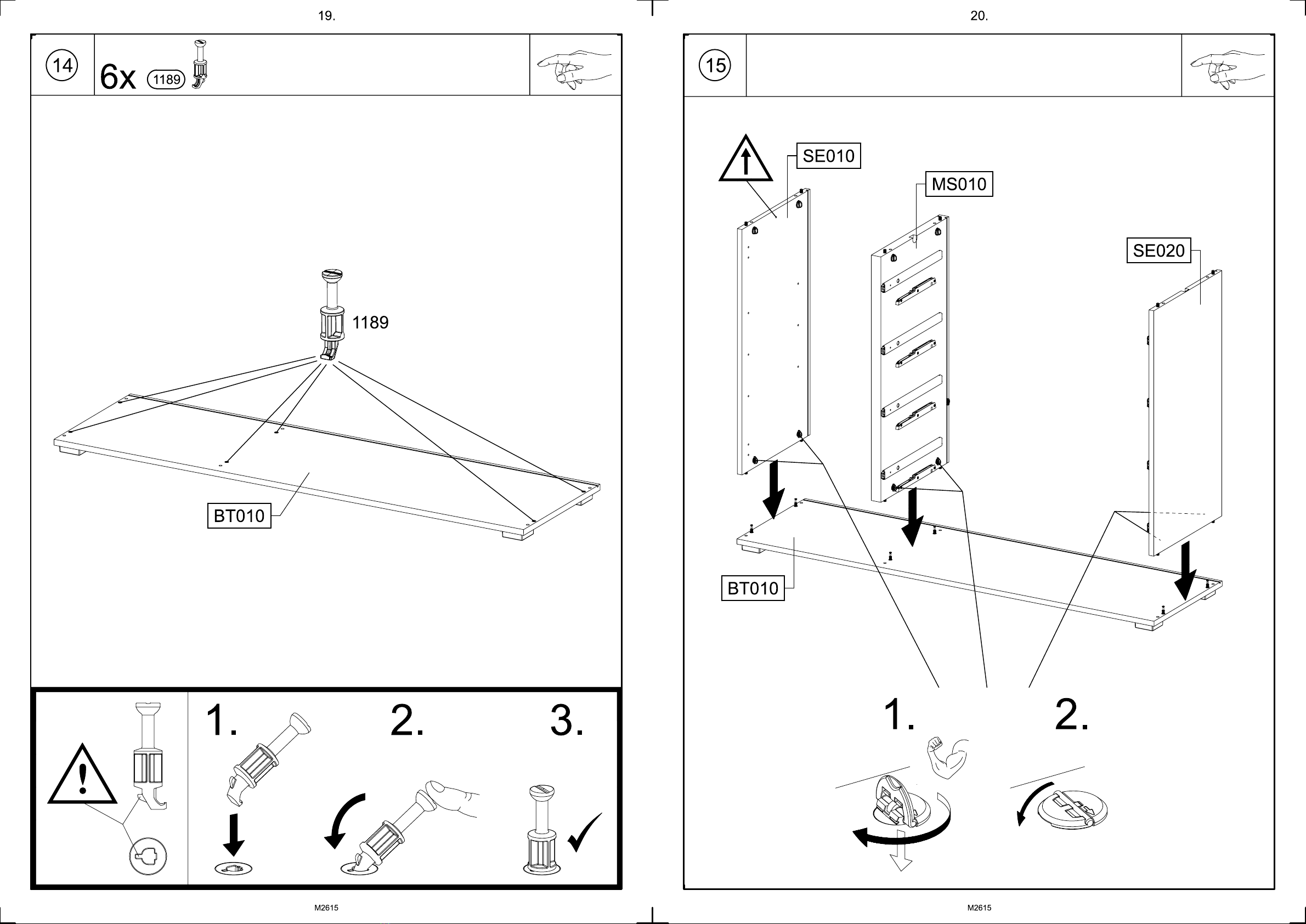 19.

14

6x 1189

1189

BT010

1.

2.

3.

M2615

20.

15

SE010

MS010

SE020

BT010

1.

2.

M2615