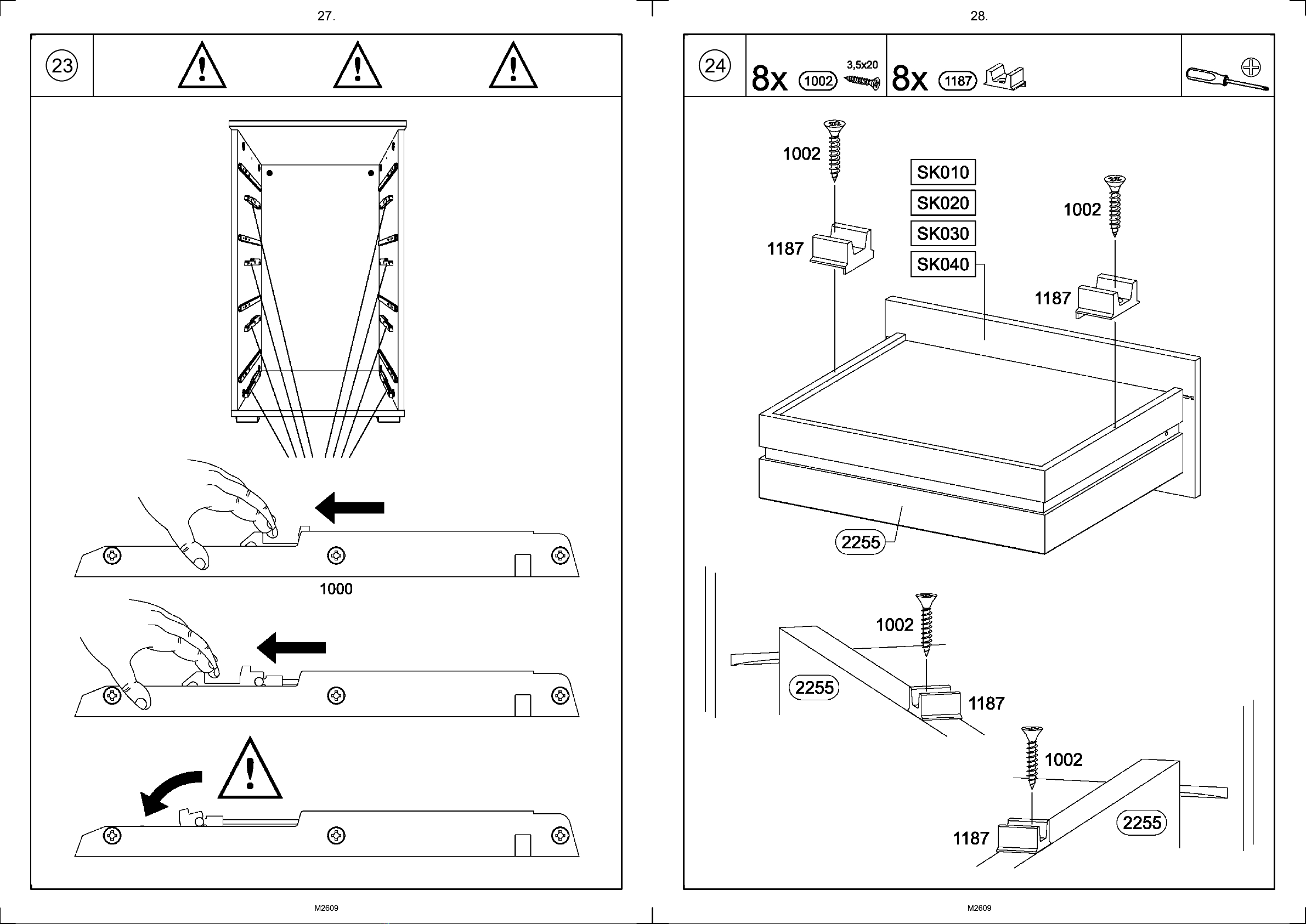 27.

23

1000

M2609

28.

24

8x 1002 3,5x20

8x 1187

1002

SK010

SK020

SK030

SK040

1002

1187

1187

2255

1002

2255

1187

1002

1187

2255

M2609