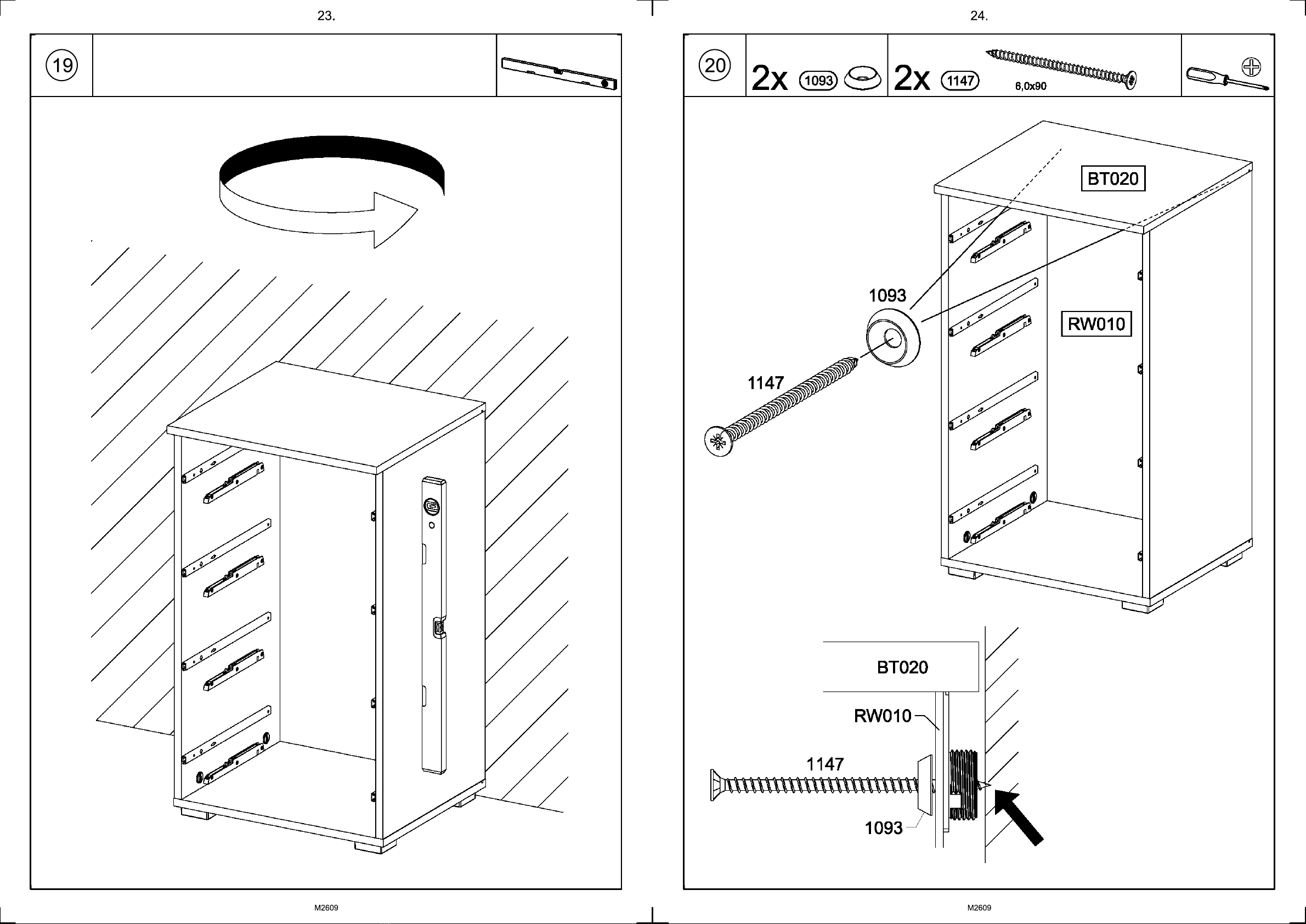 23.

19

M2609

24.

20

2x 1093 2x 1147 6,0x90

BT020

1093

RW010

1147

BT020

RW010

1147

1093

M2609