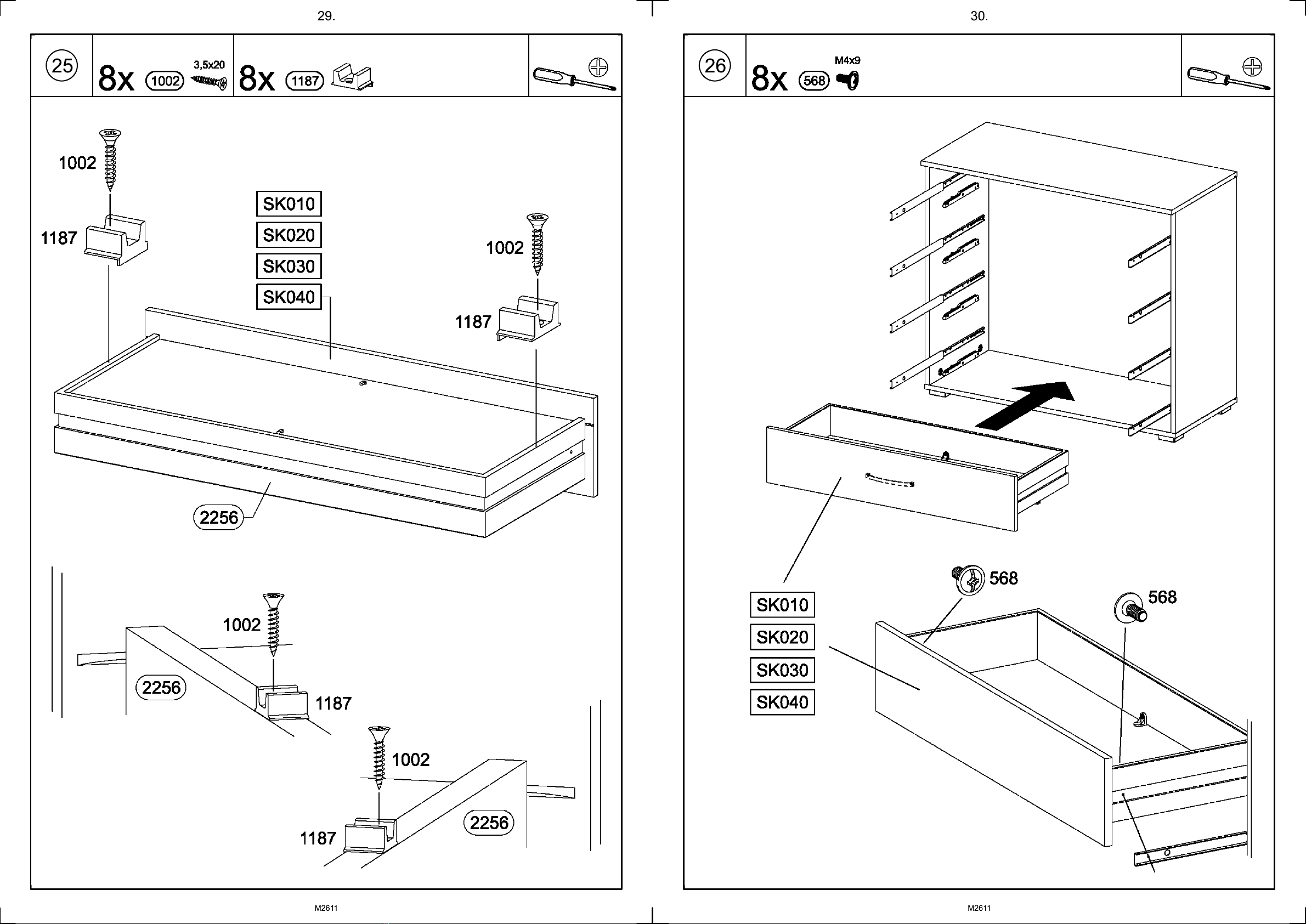 29.

25

8x 1002 3,5x20 8x 1187

1002

1187

SK010

SK020

SK030

SK040

1002

1187

2256

1002

2256

1187

1002

1187

2256

M2611

30.

26

8x 568 M4x9

SK010

SK020

SK030

SK040

568

568

M2611