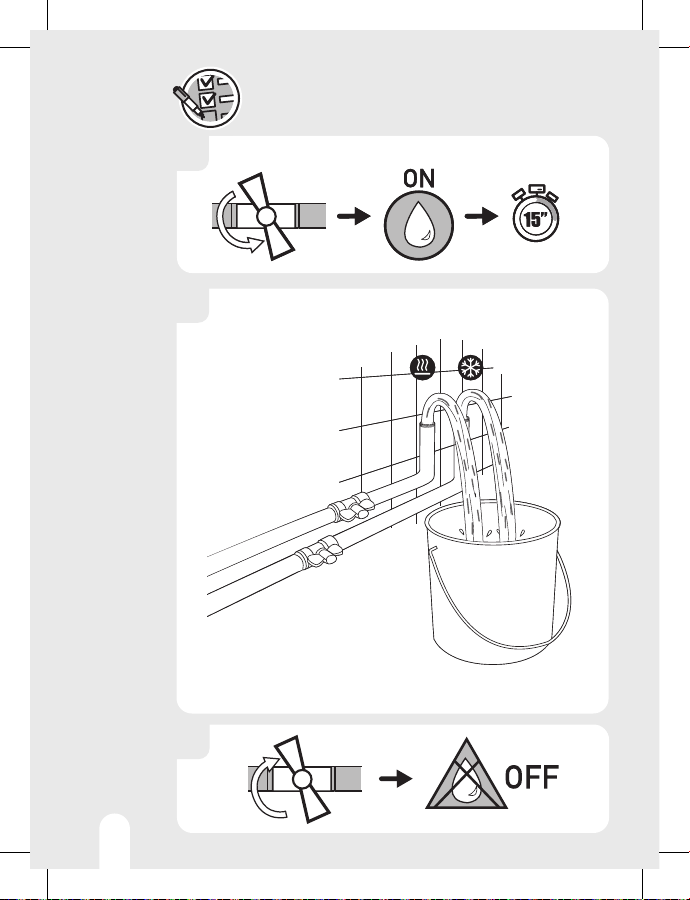 ON

15"

OFF