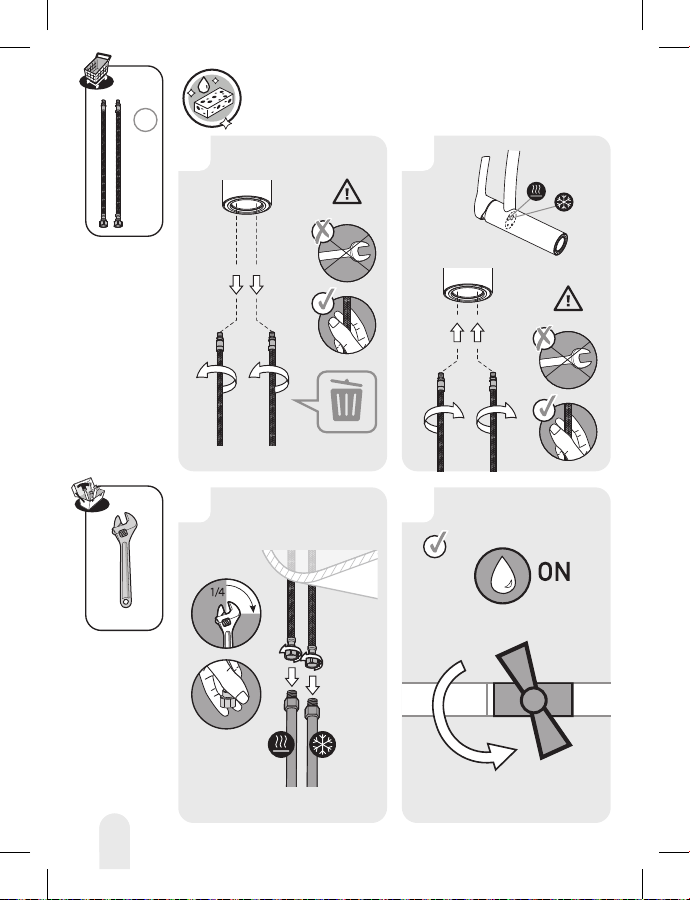 1/4

ON