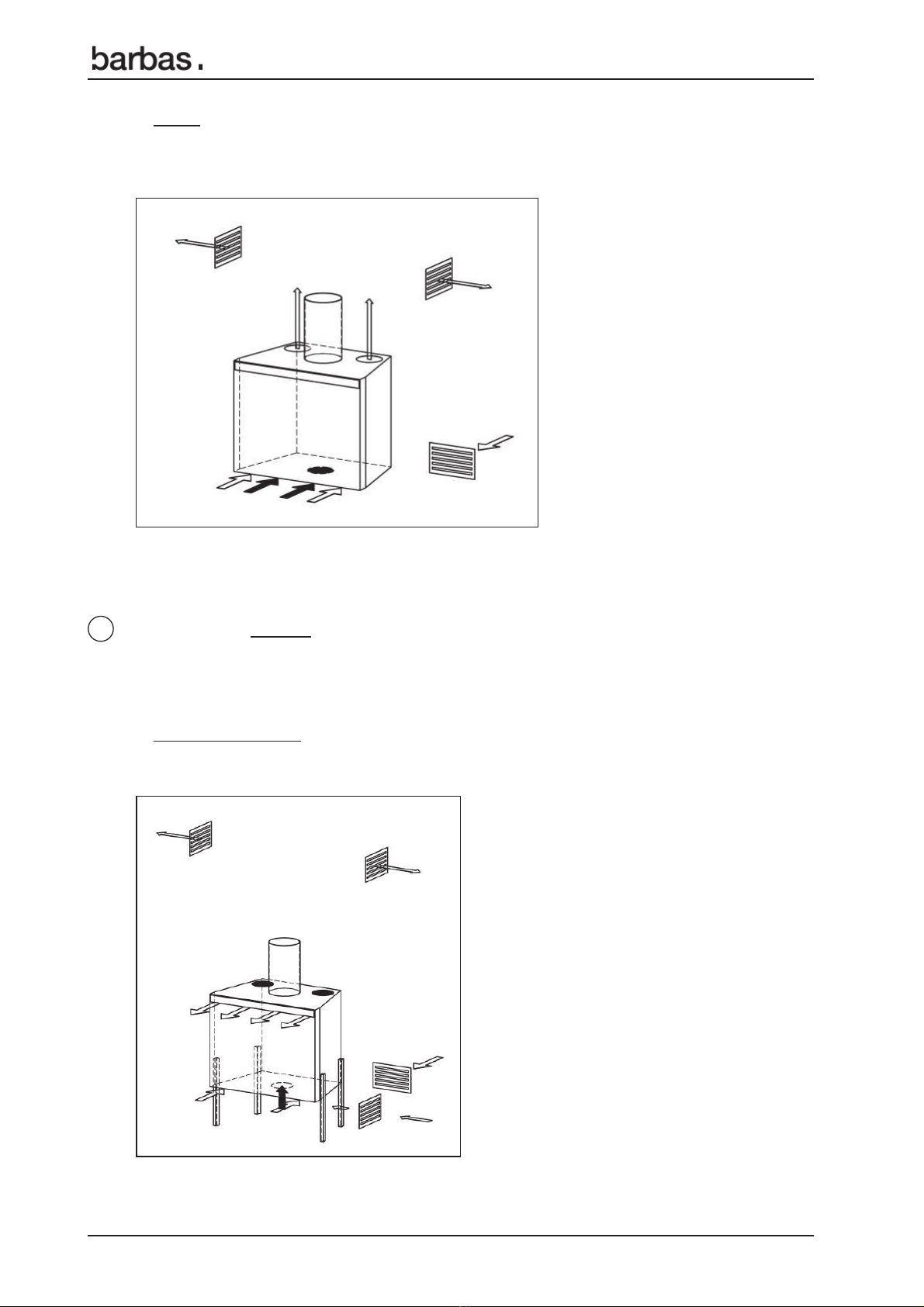 barbas.