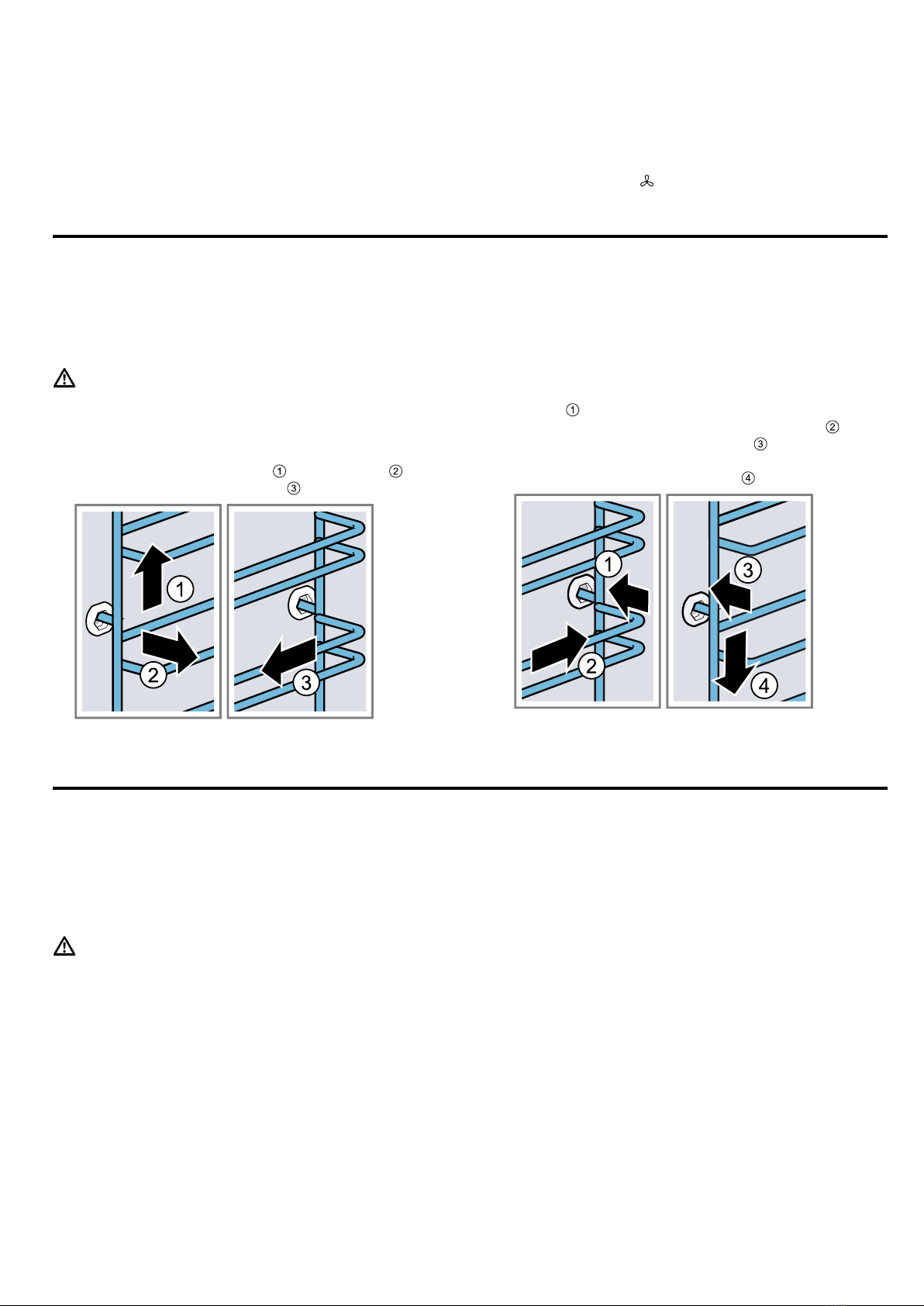 ①
②
③
①
②
③
④

1
2
3
1
2
3
4