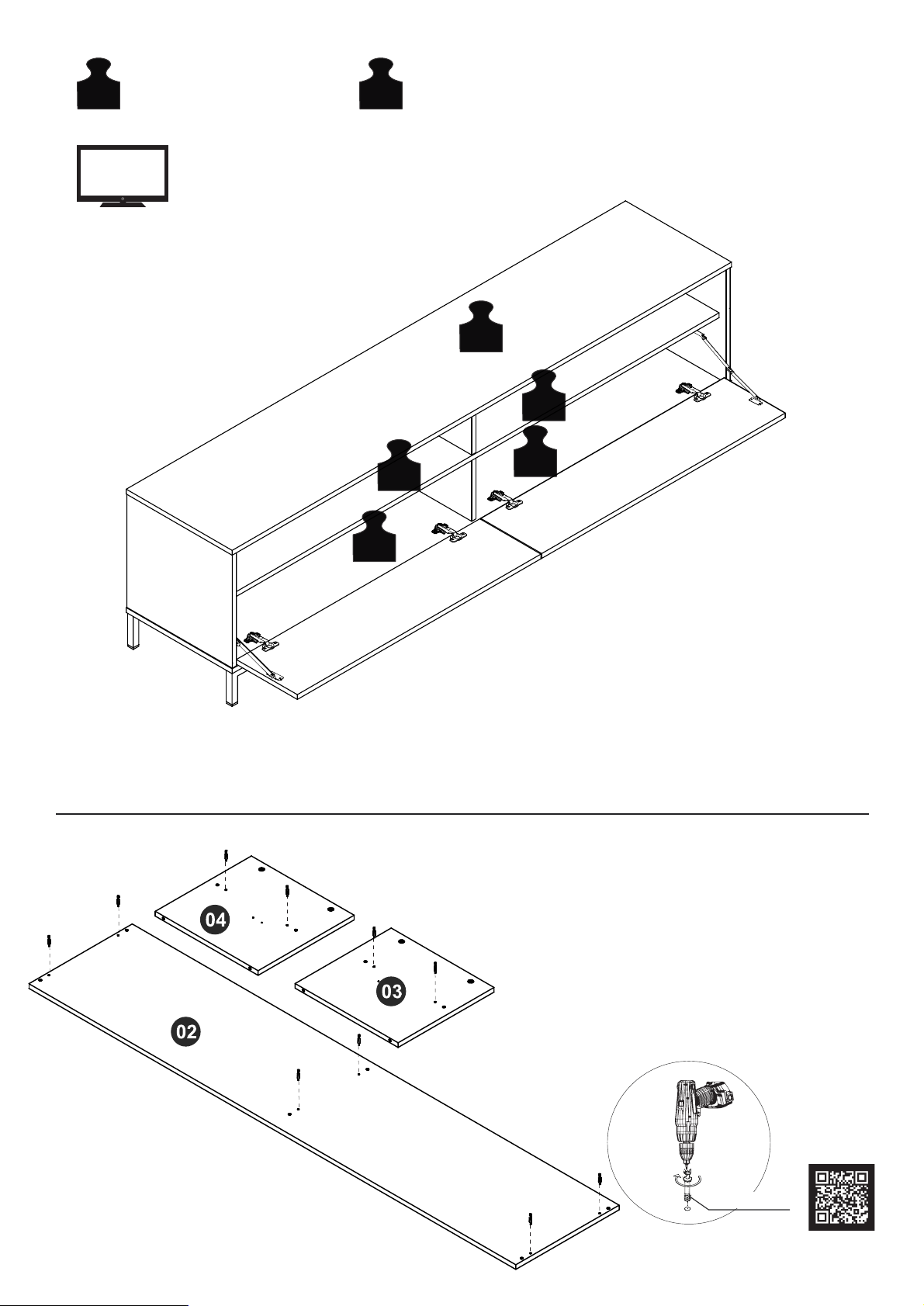 04

03

02