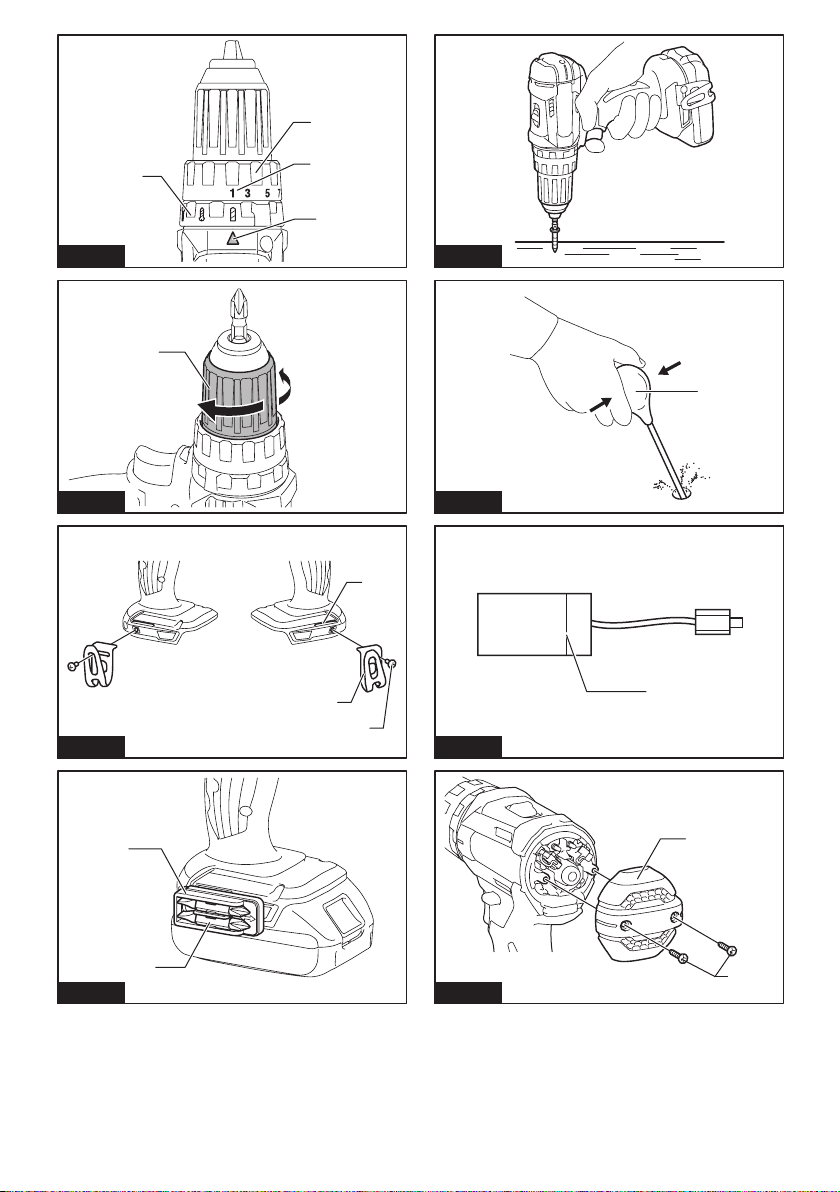 1 3 5