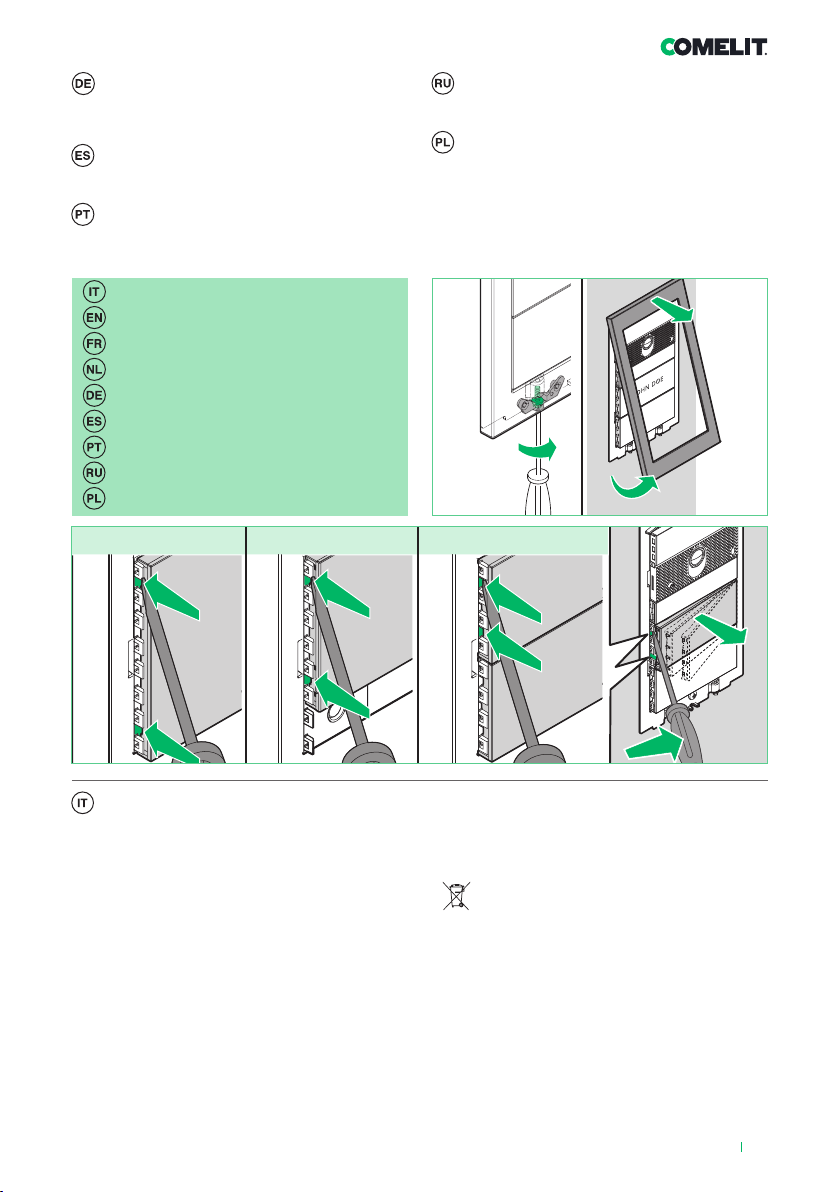 COMELIT

DE

ES

PT

RU

PL

IT
EN
FR
NL
DE
ES
PT
RU
PL

JOHN DOE

IT