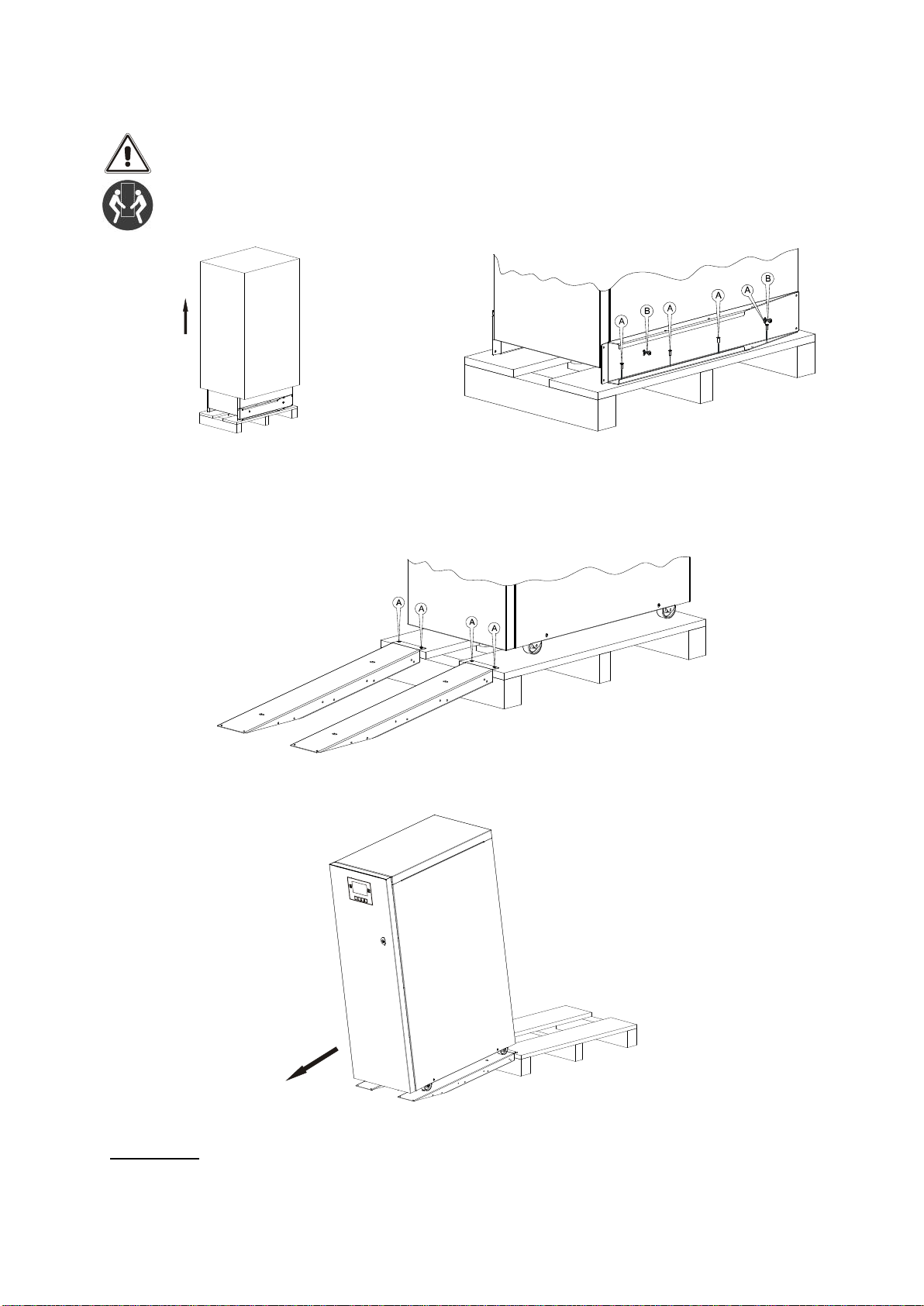 A B A A A B

A A A A