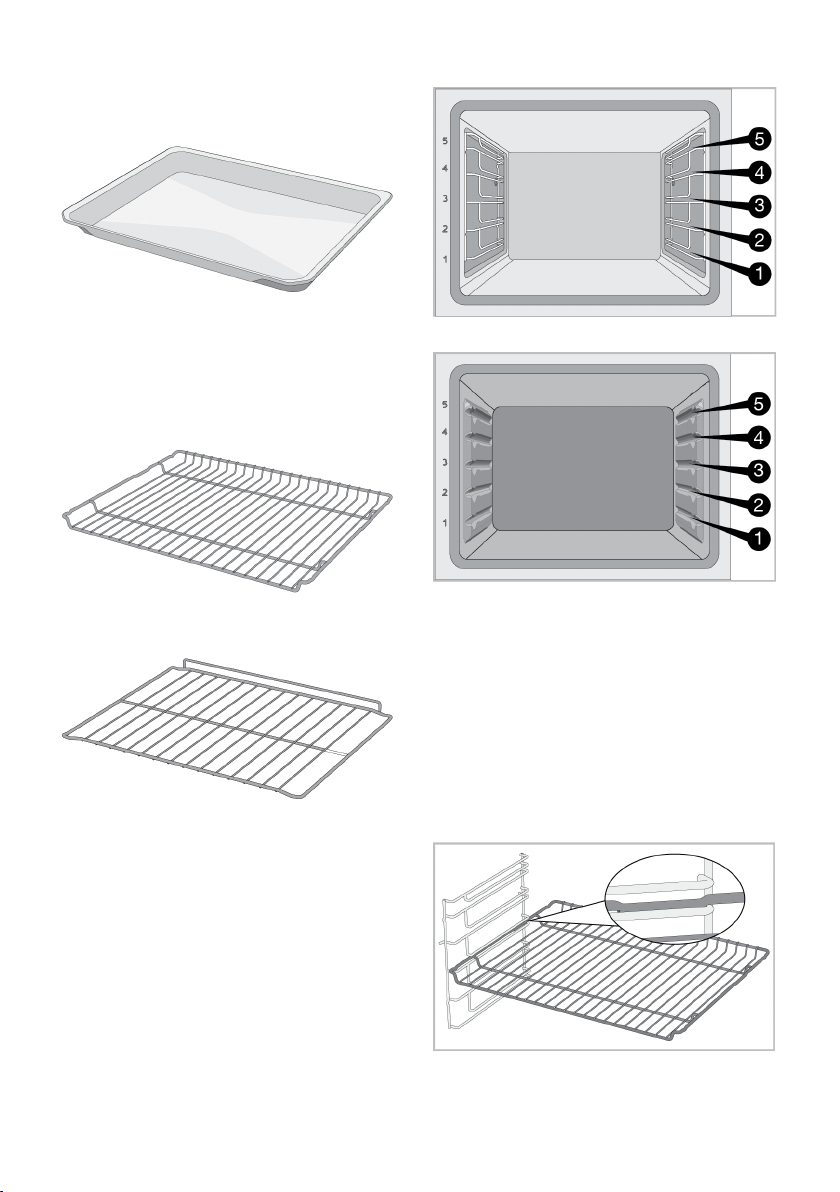 5
4
3
2
1
5
4
3
2
1

5
4
3
2
1
5
4
3
2
1